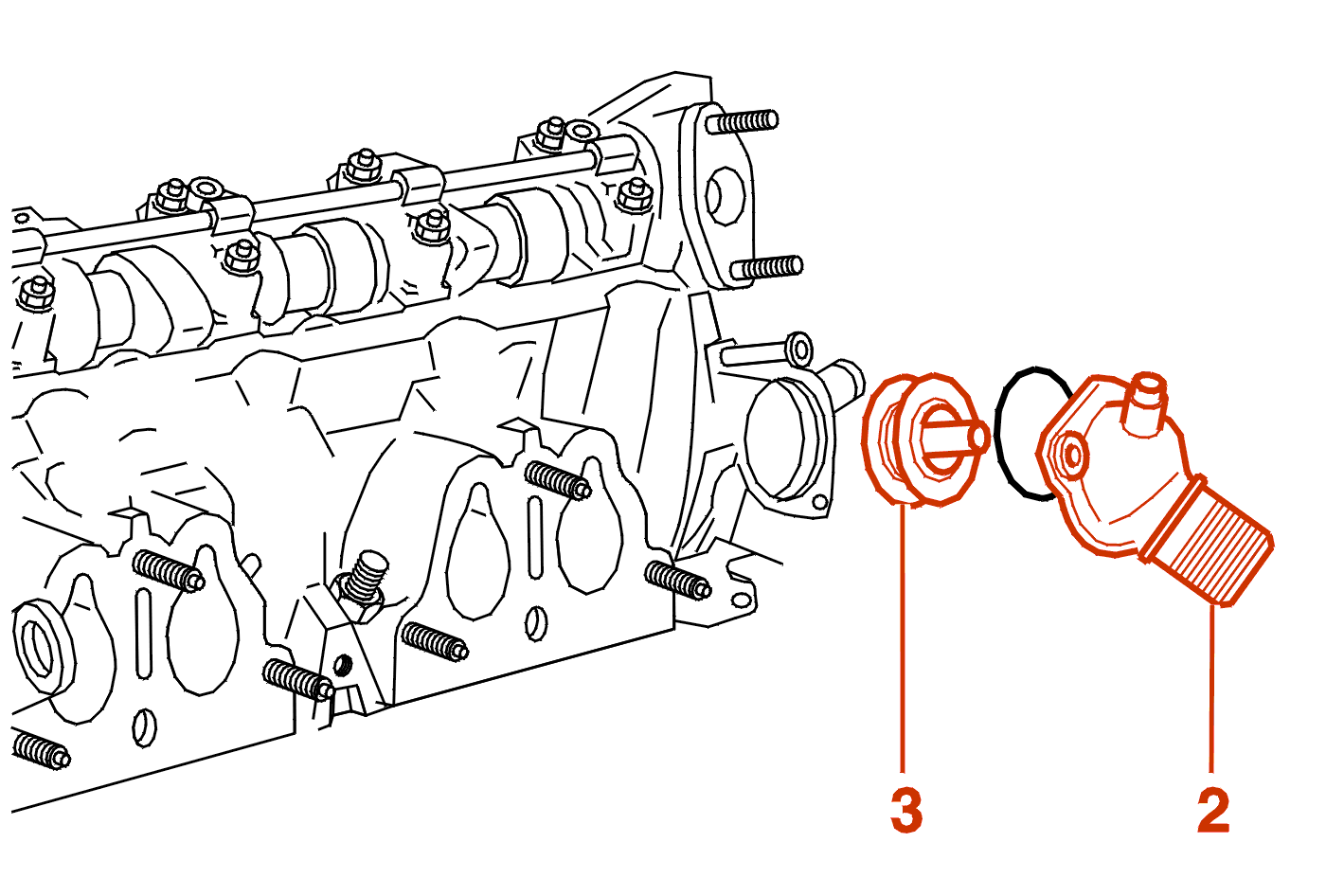 3
2