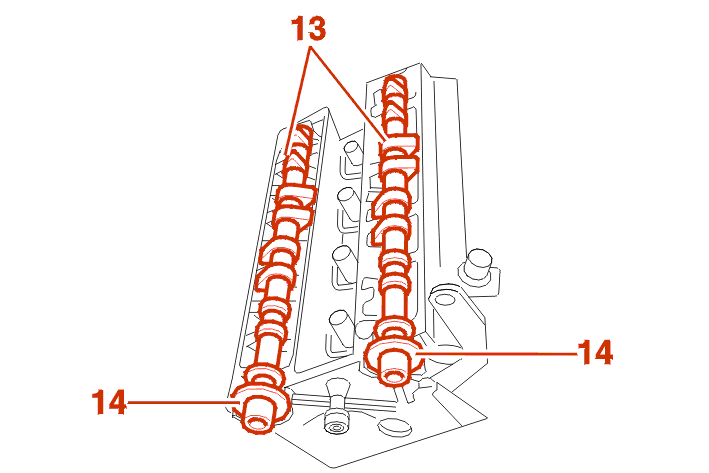 13
14
14