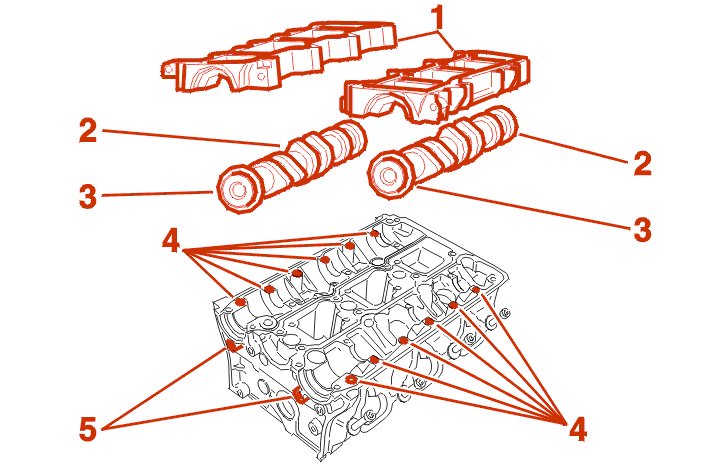 1
2
2
3
3
4
4
5