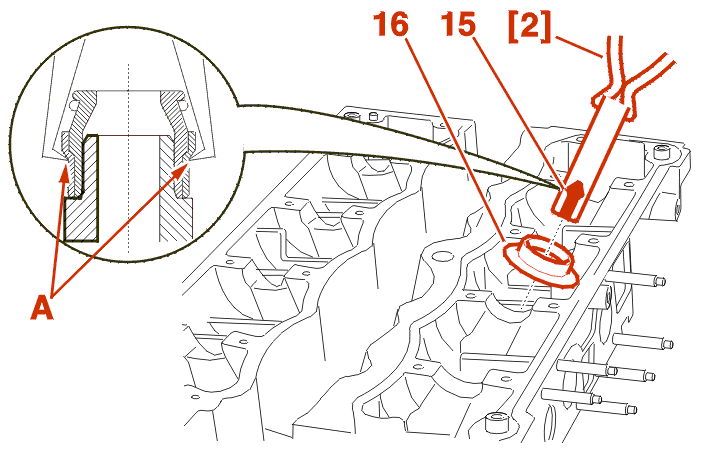 16
15
[2]
A