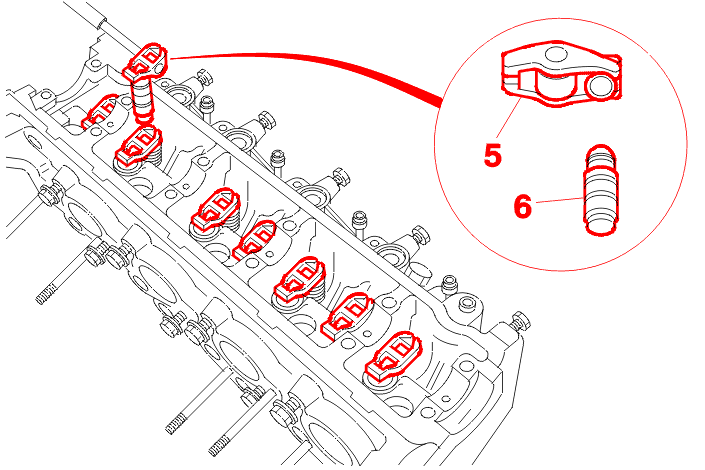 5
6