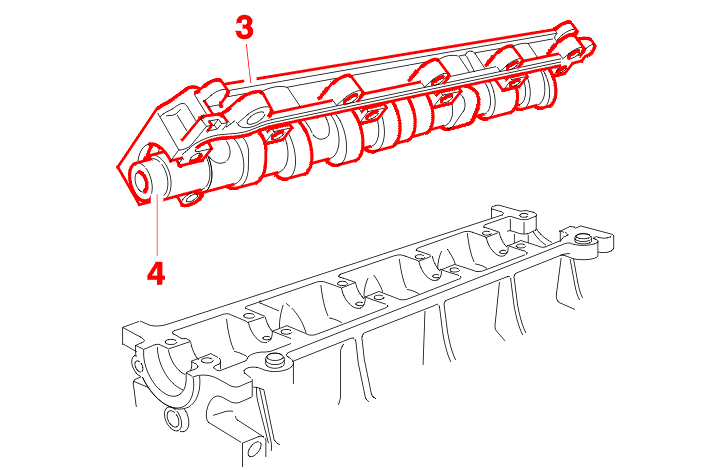 3
4