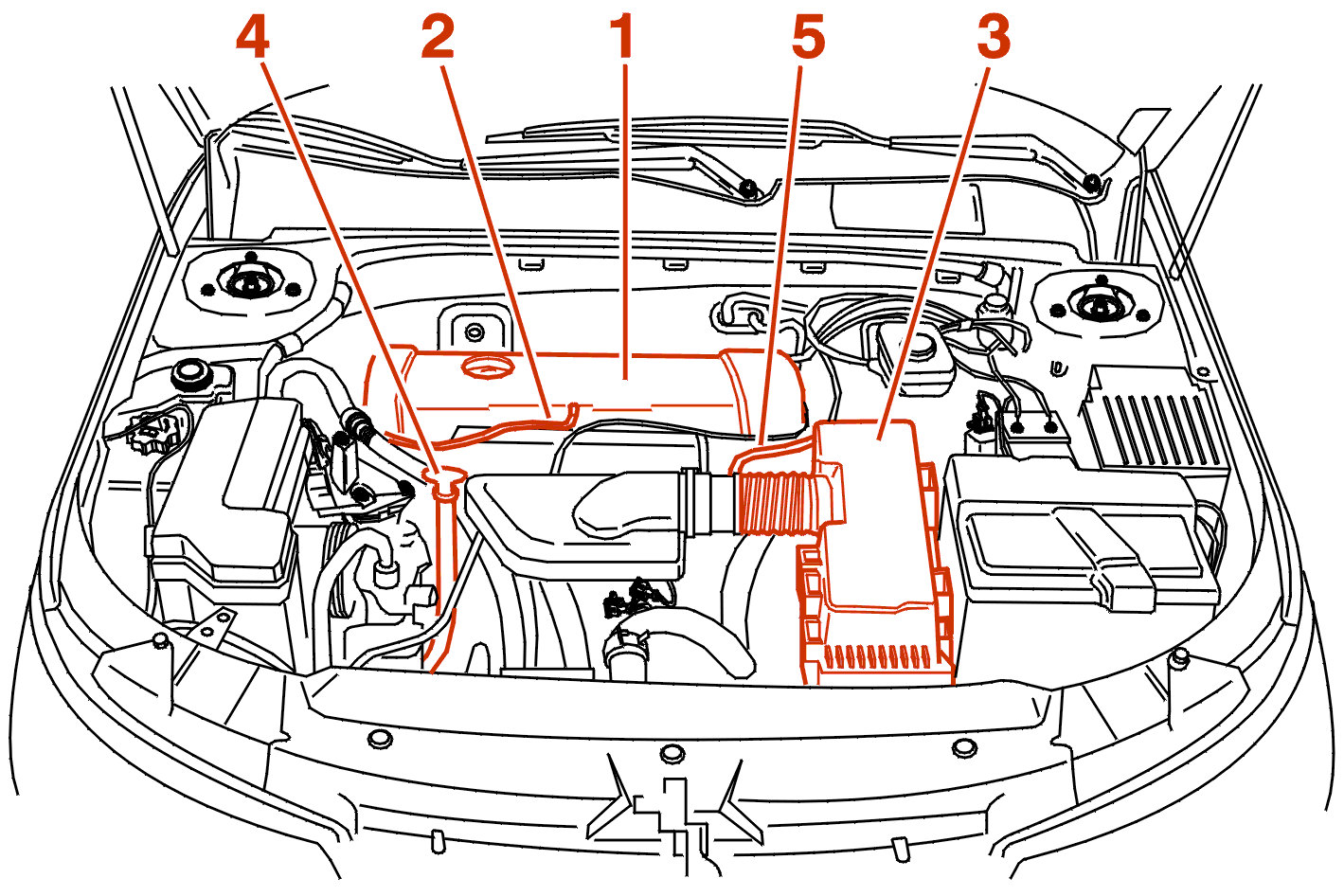 4 2 1 5 3