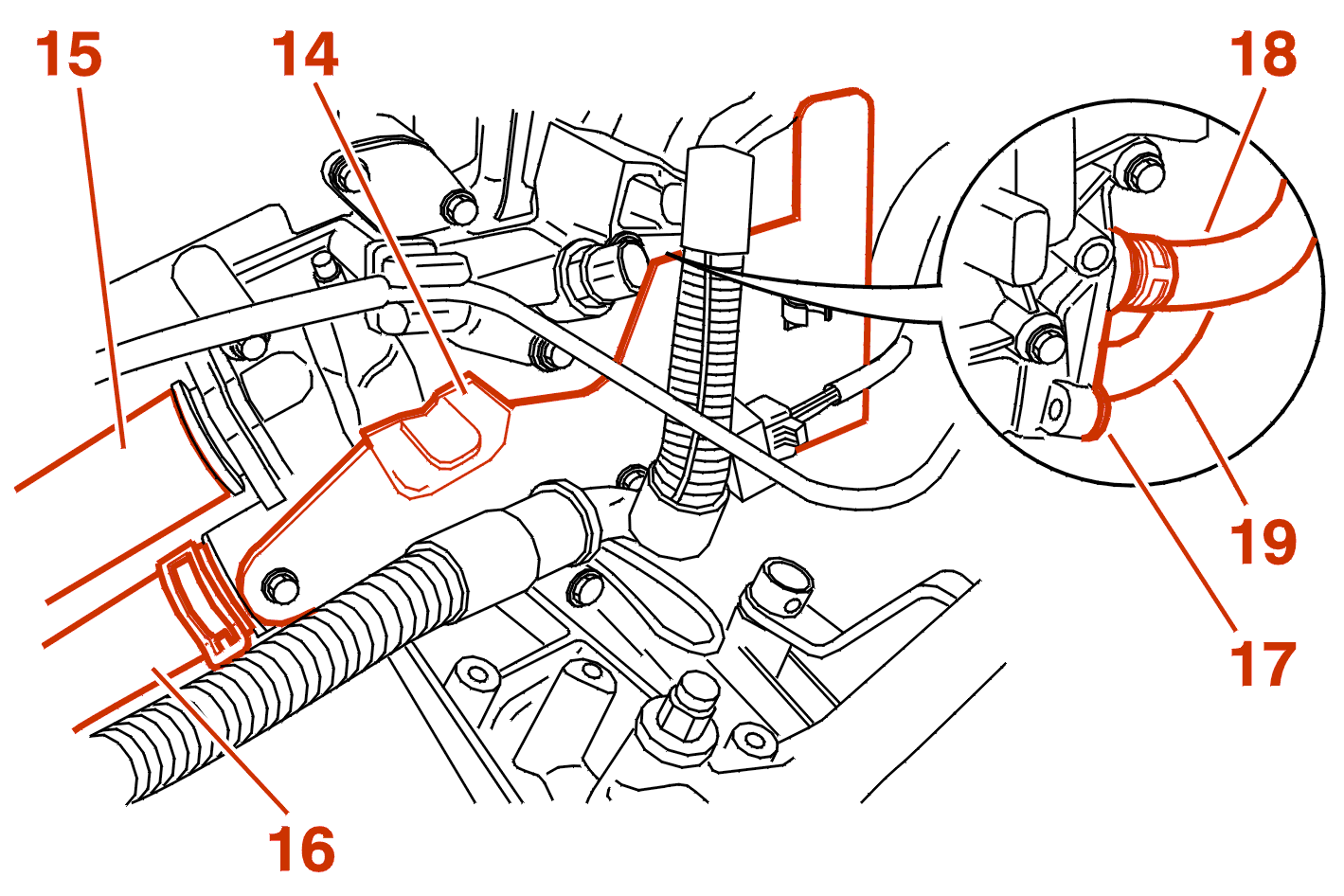 15
14
18
19
17
16