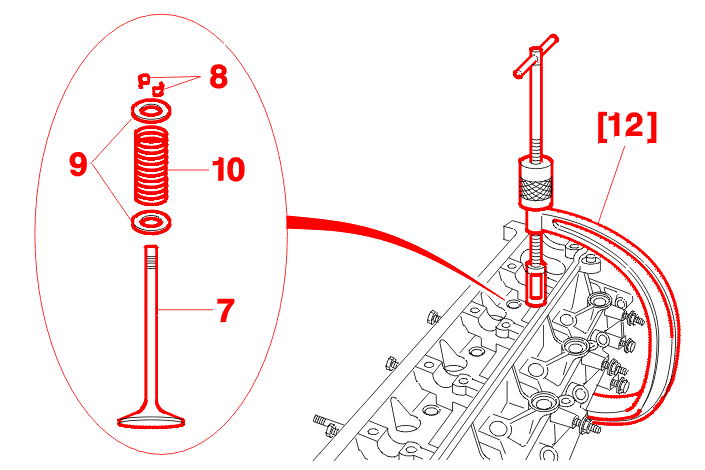 8
9
10
7
[12]