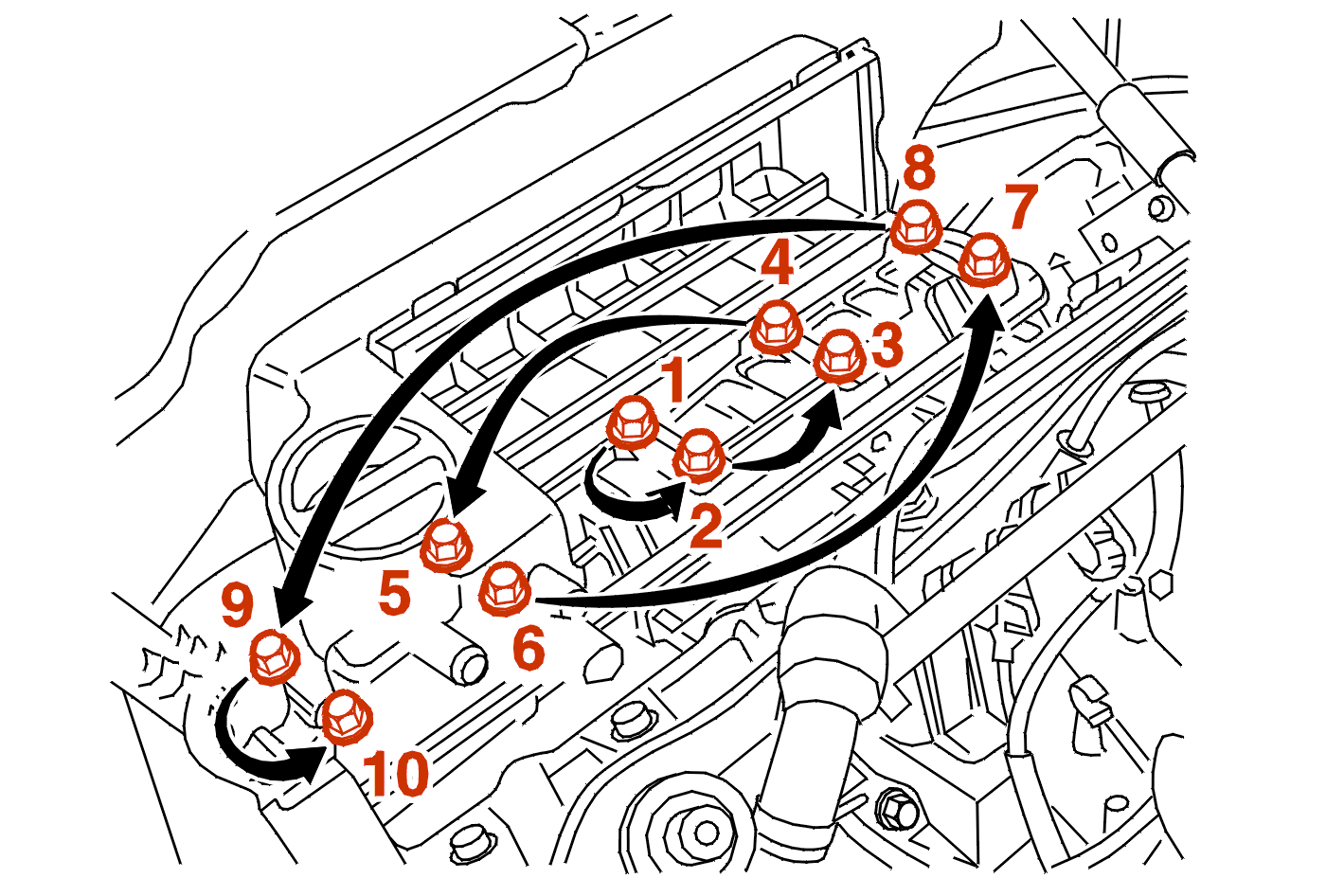 8
7
4
3
1
2
5
6
9
10