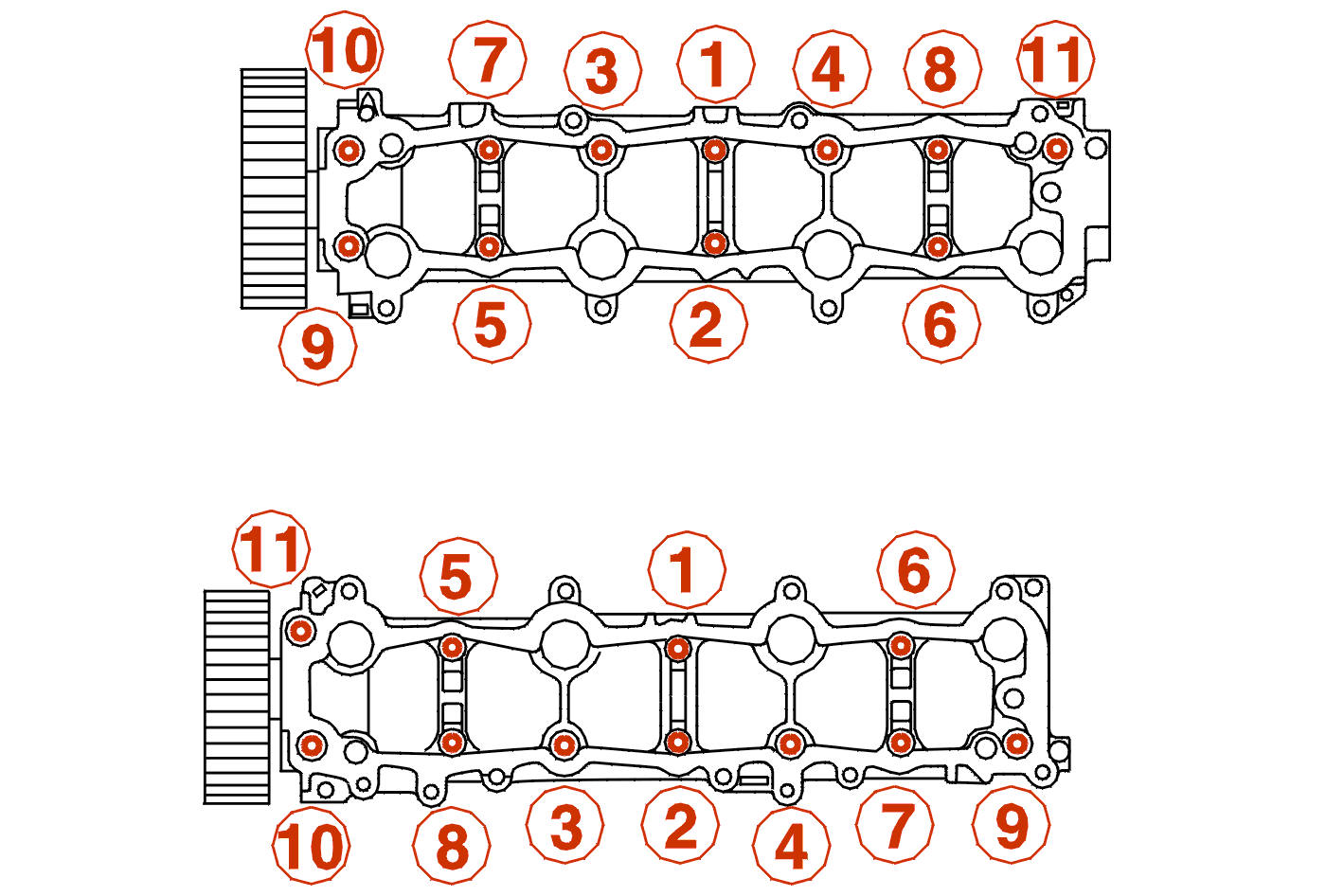 10 7 3 1 4 8 11

9 5 2 6

11 5 1 6

10 8 3 2 4 7 9