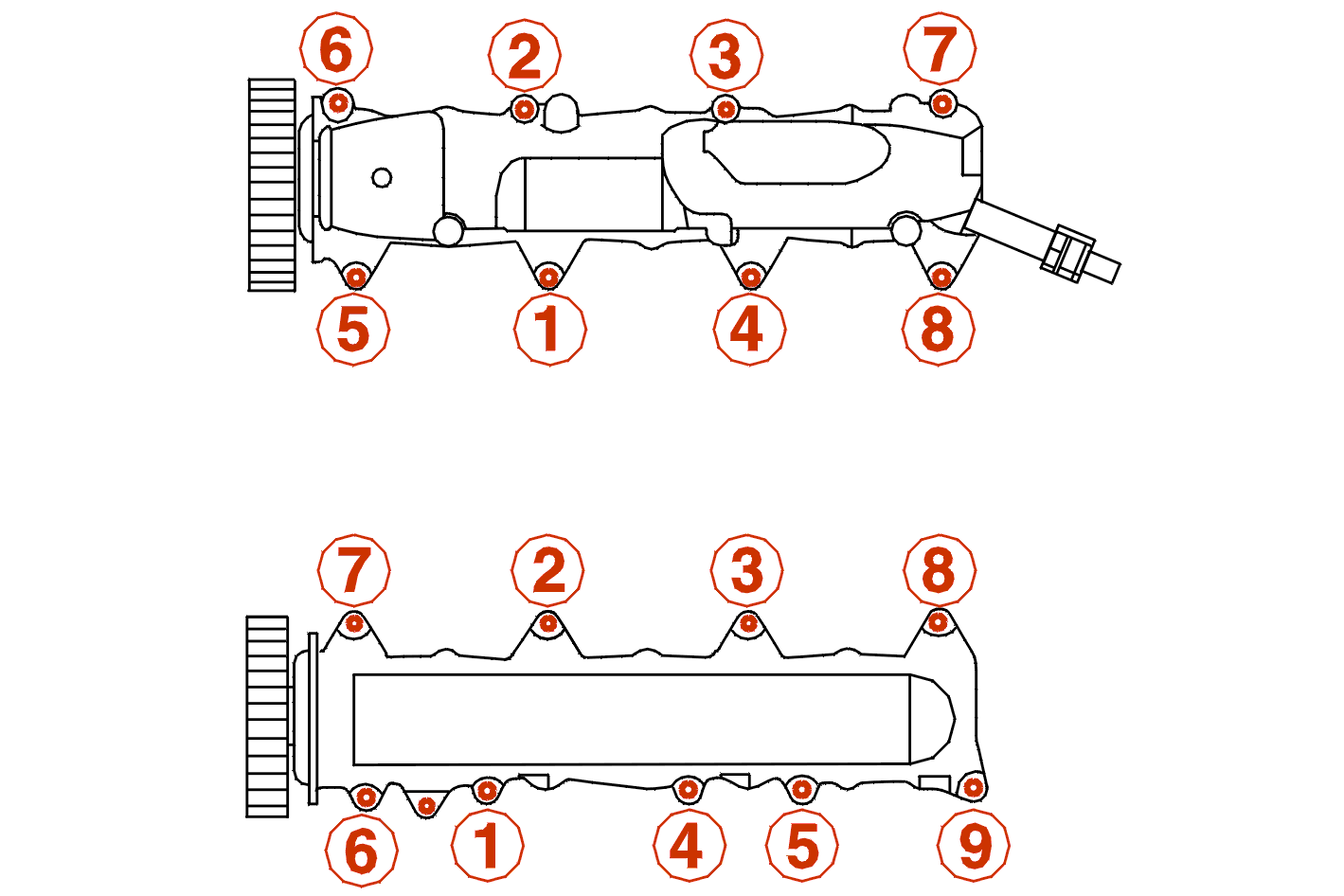 6 2 3 7
5 1 4 8
7 2 3 8
6 1 4 5 9