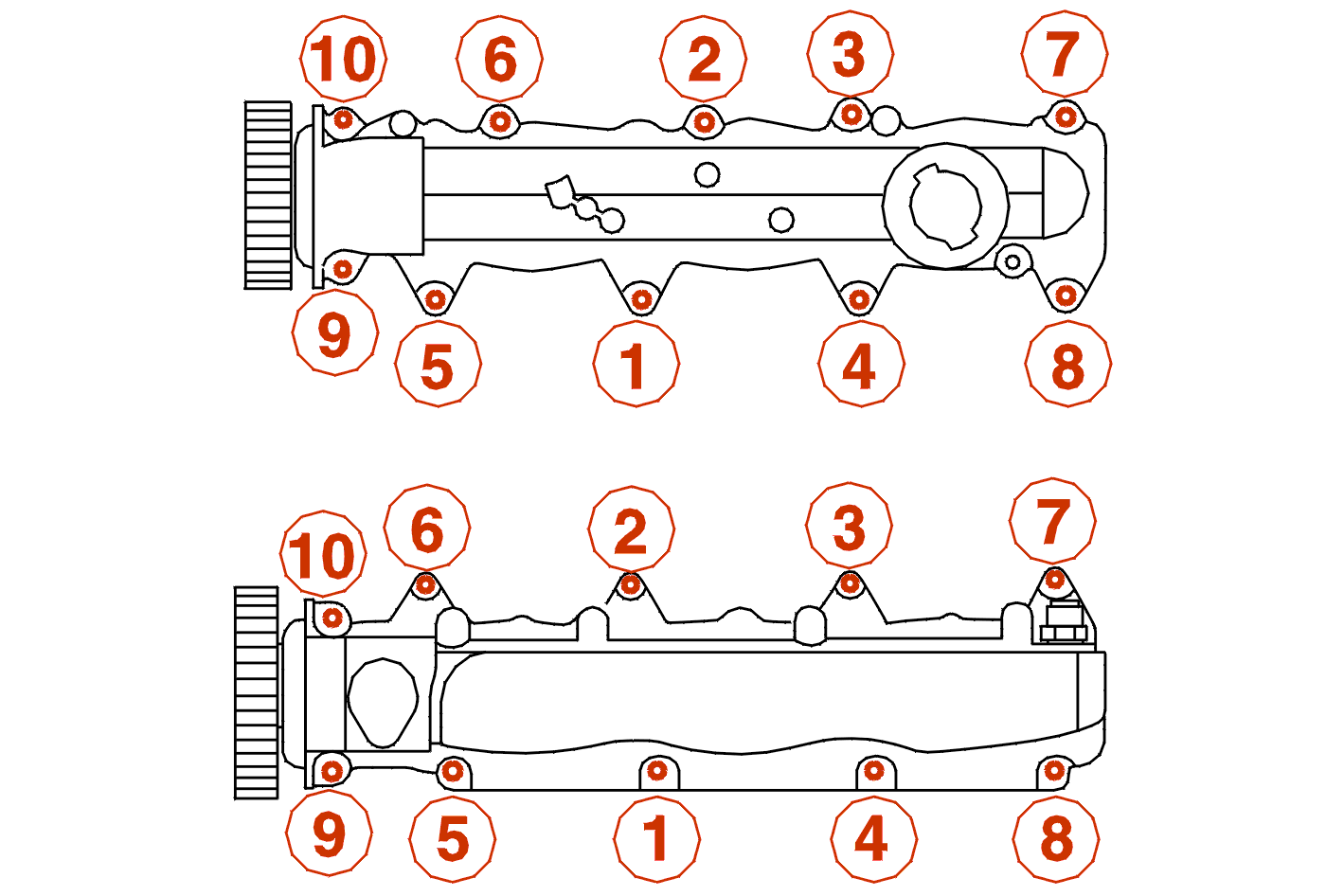 10 6 2 3 7
9 5 1 4 8

10 6 2 3 7
9 5 1 4 8