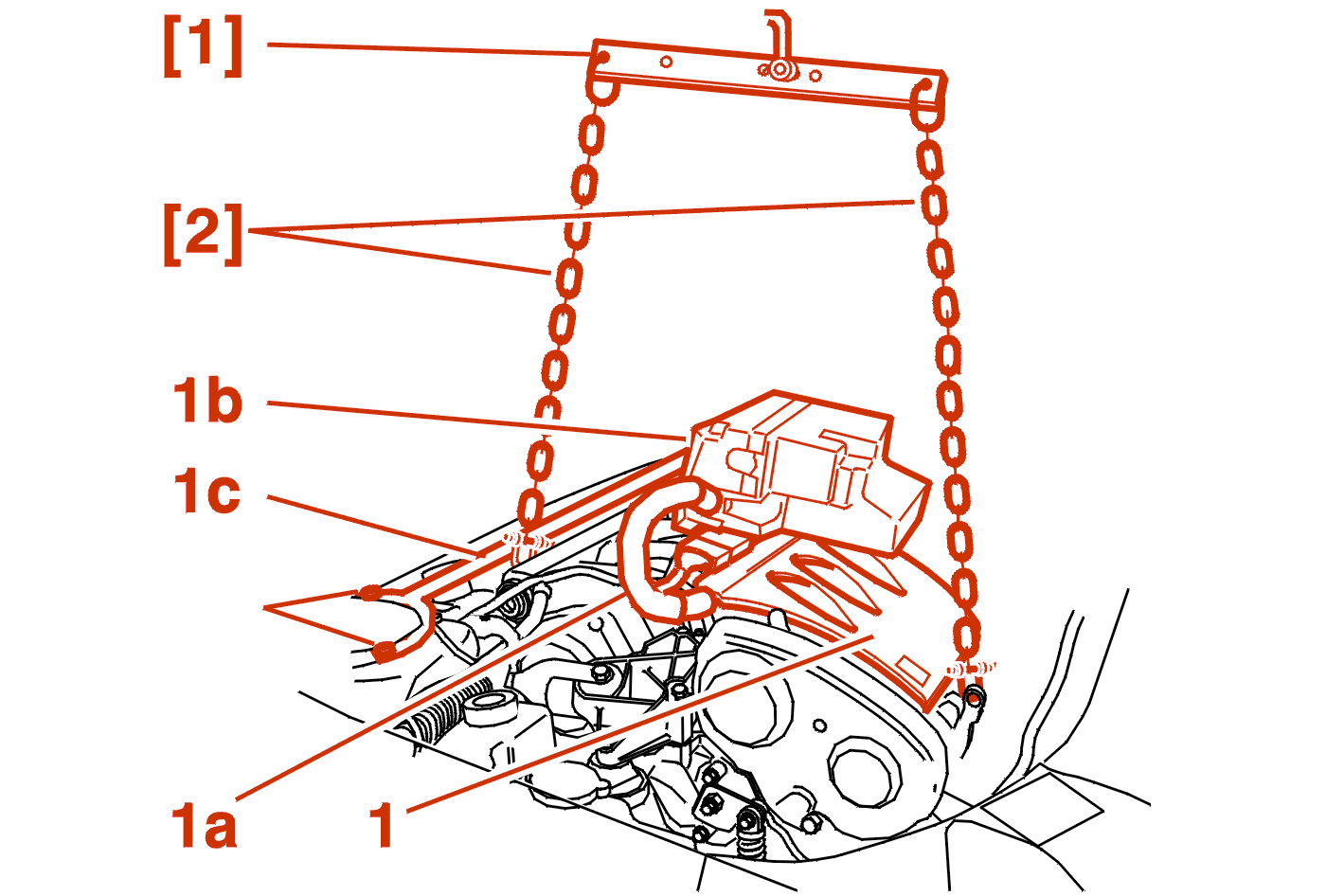 [1]
[2]
1b
1c
1a
1