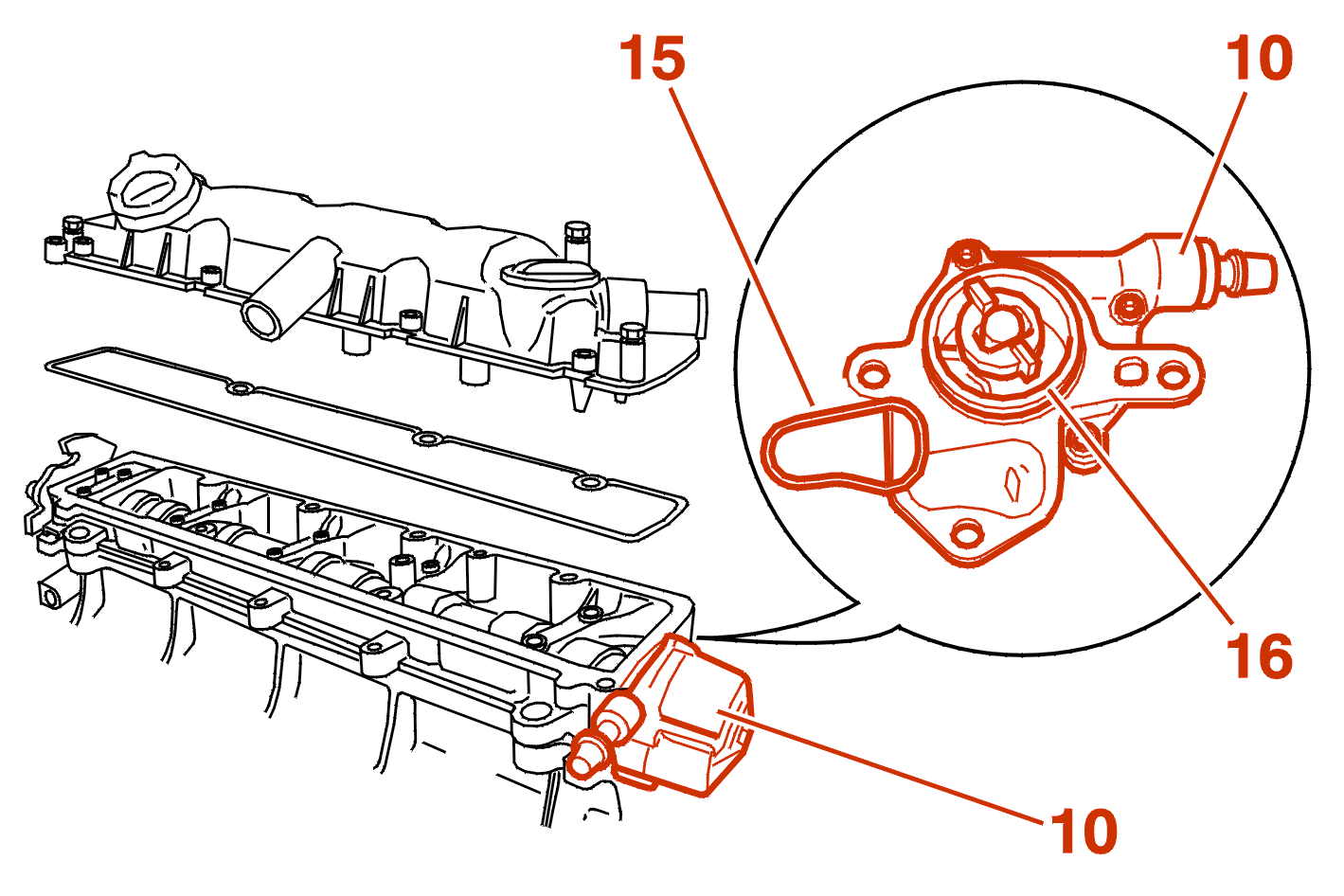 15
10
16
10