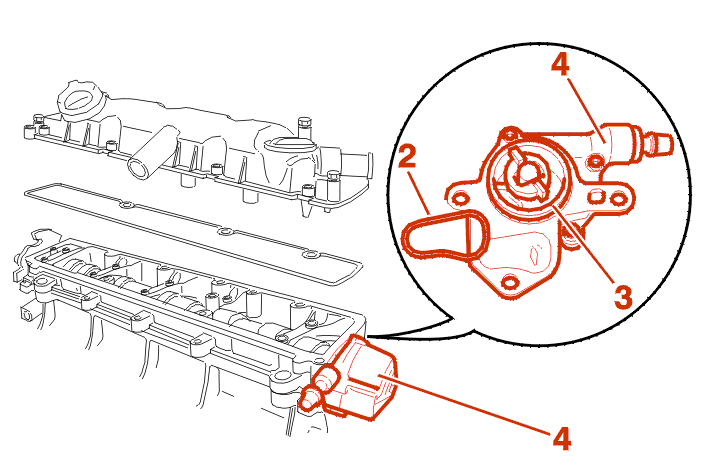 4
2
3
4