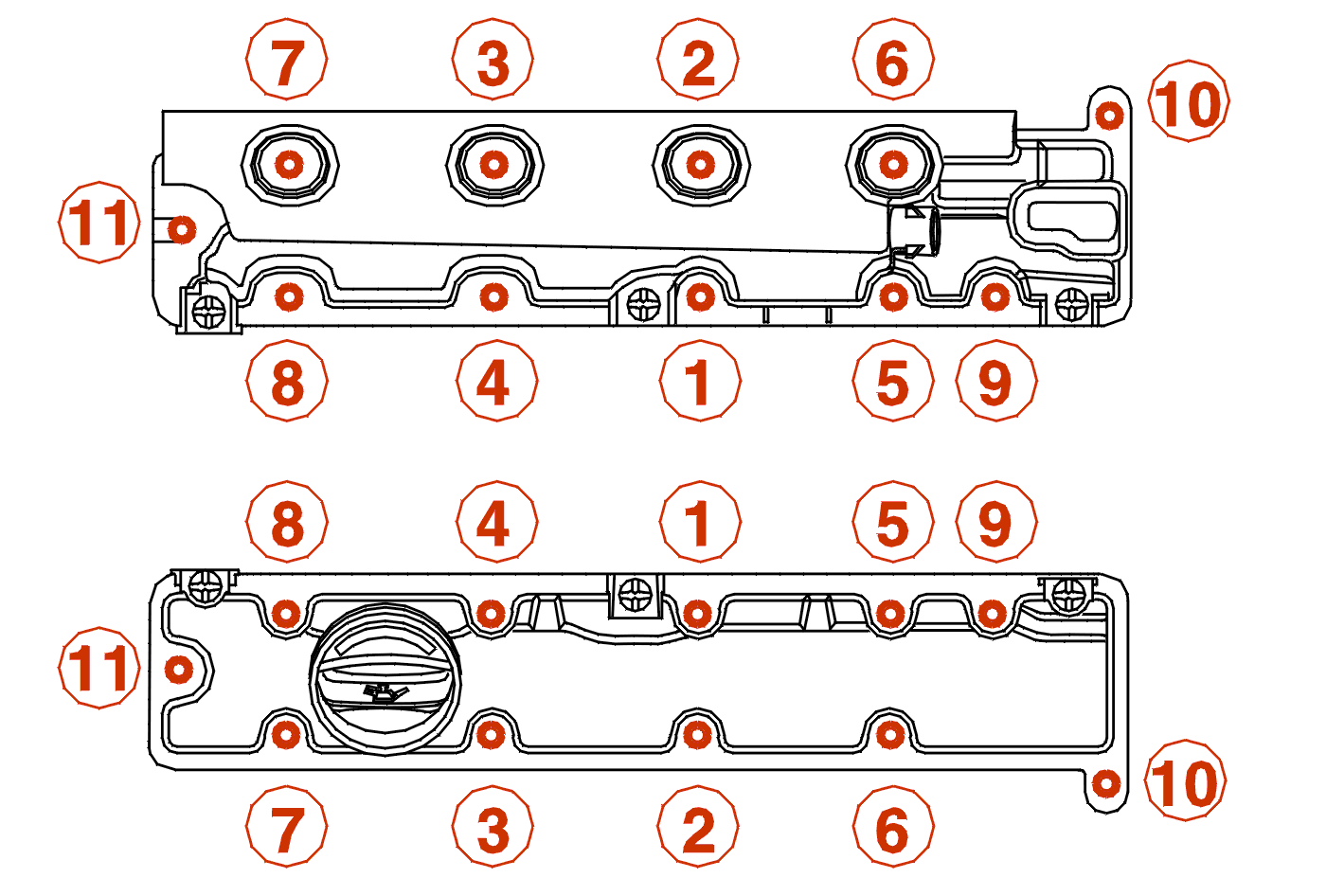 7 3 2 6
10
11
8 4 1 5 9

8 4 1 5 9
11
10
7 3 2 6