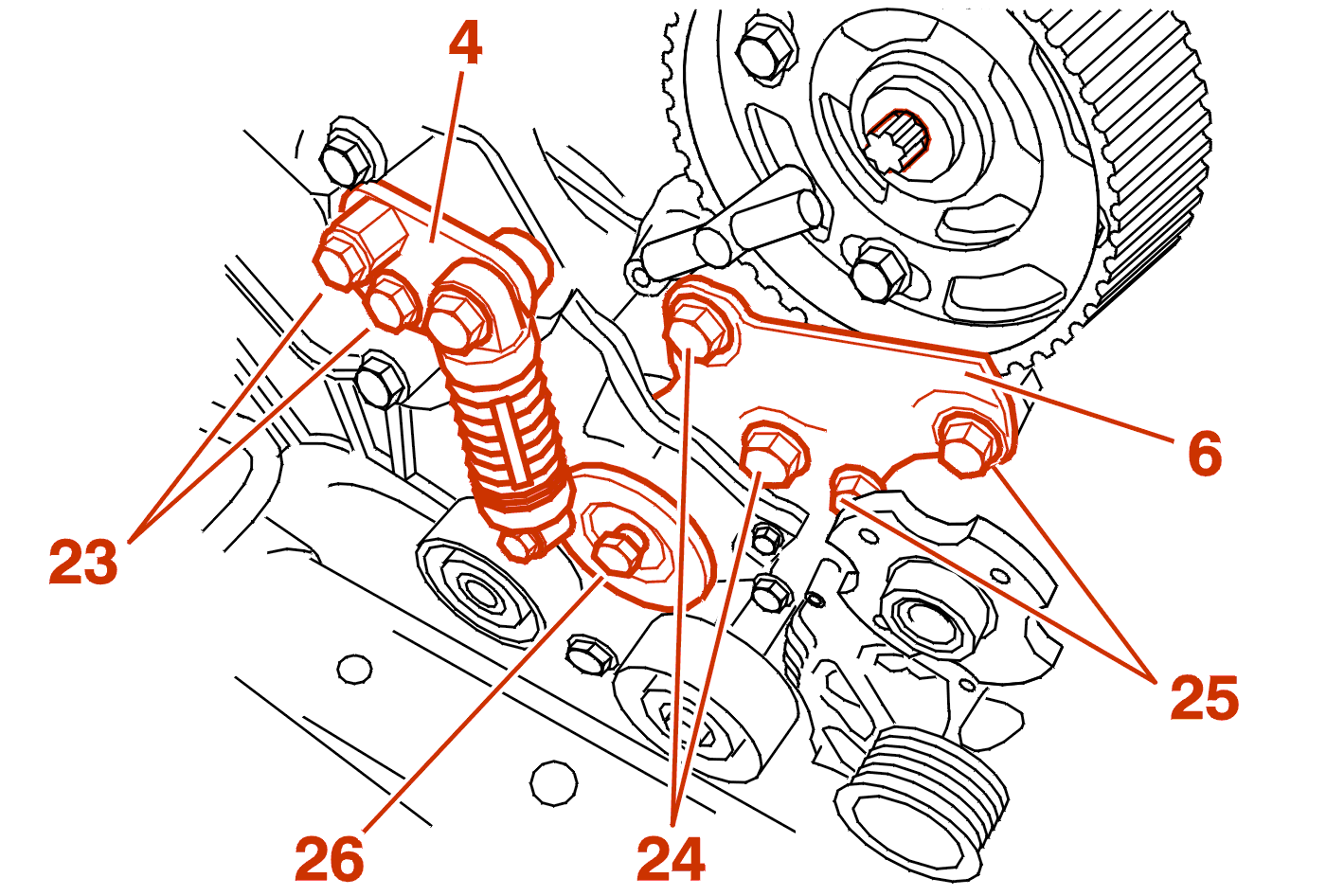 4
6
23
25
26
24