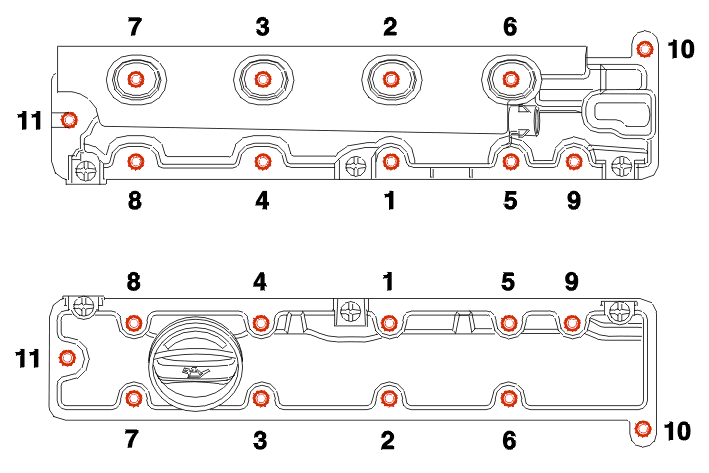 7 3 2 6 10

11

8 4 1 5 9

8 4 1 5 9

11

7 3 2 6 10