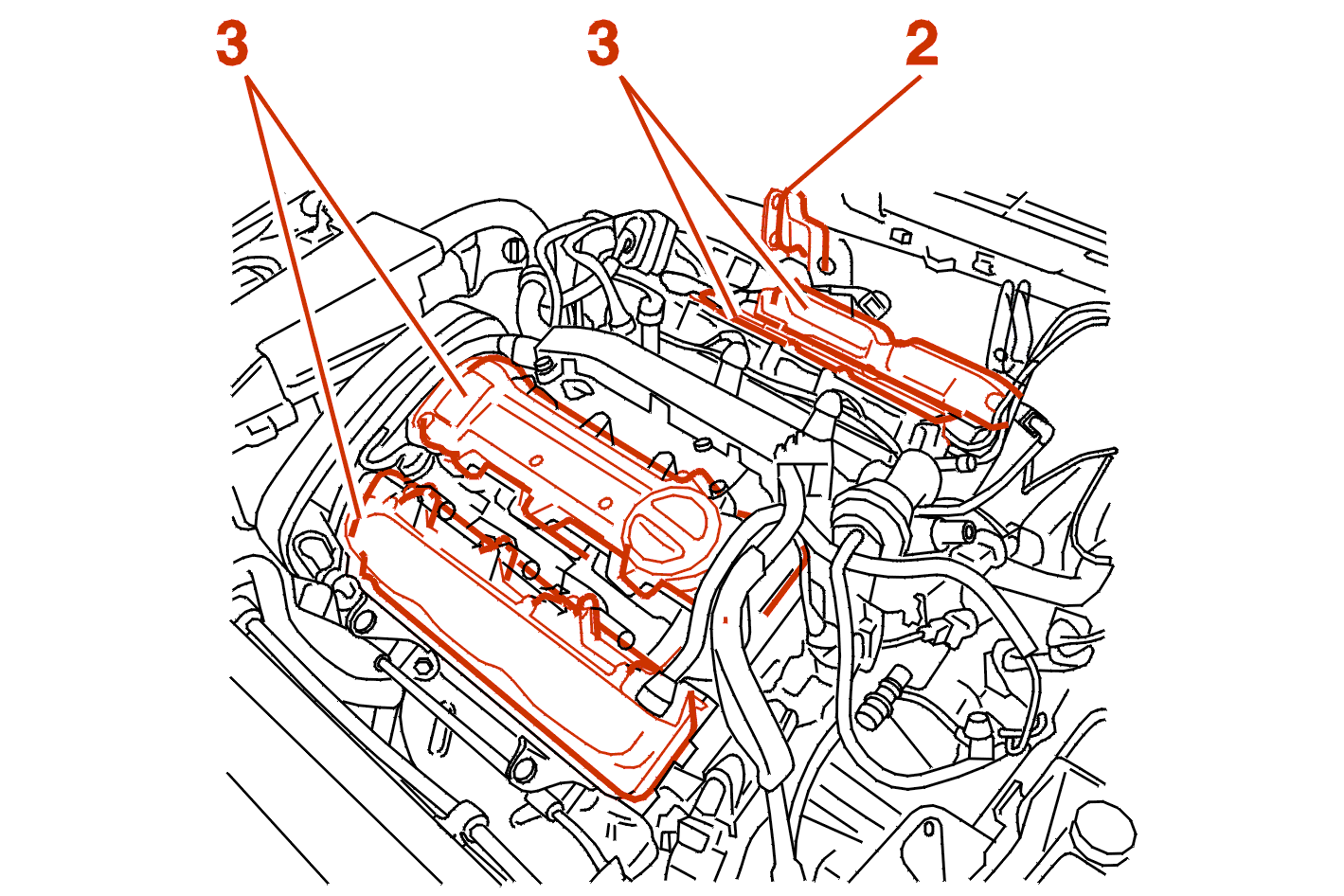 3
3
2