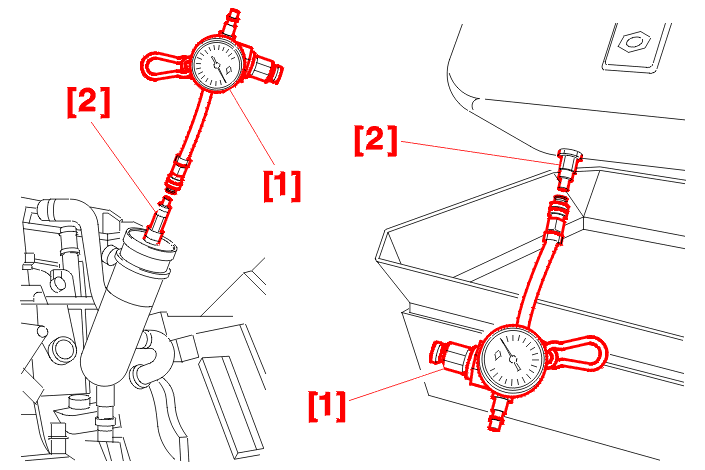 [2]
[1]
[2]
[1]