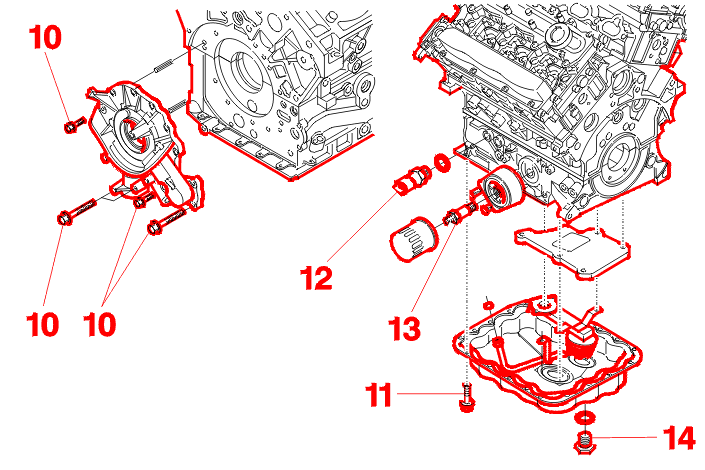 10

10

10

12

13

11

14