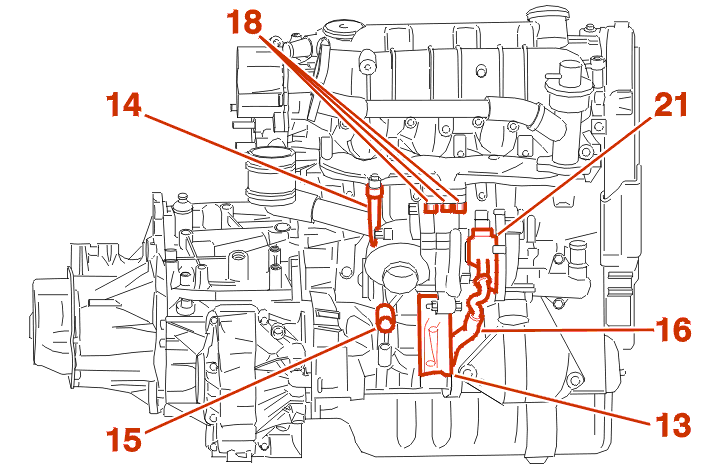 18
14
21
16
15
13