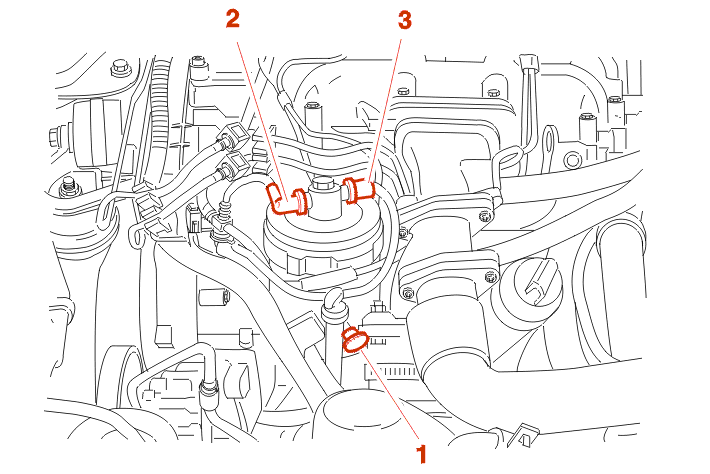 2
3
1