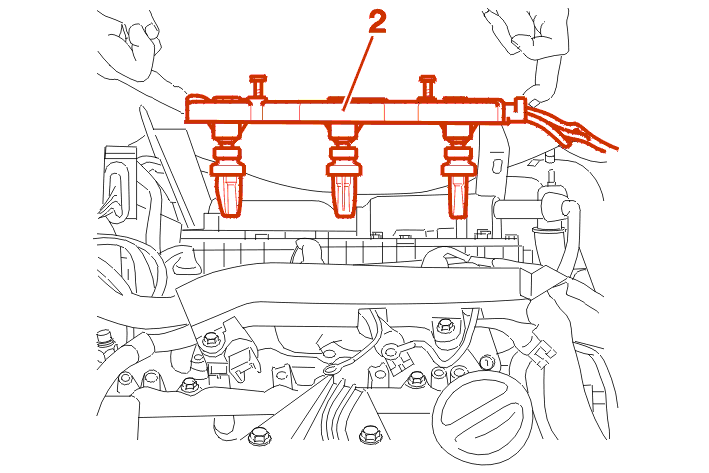 2