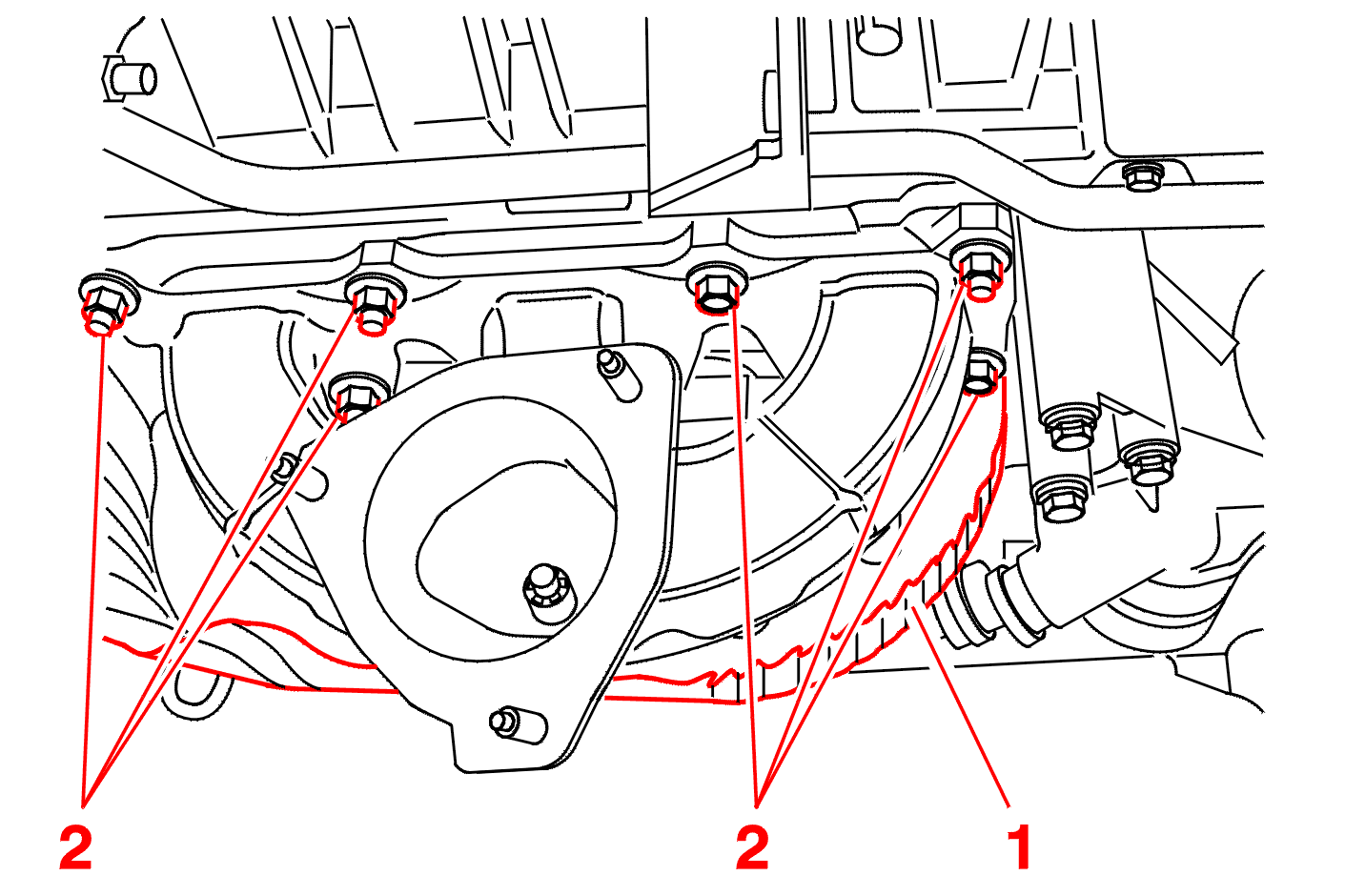 2

2

1