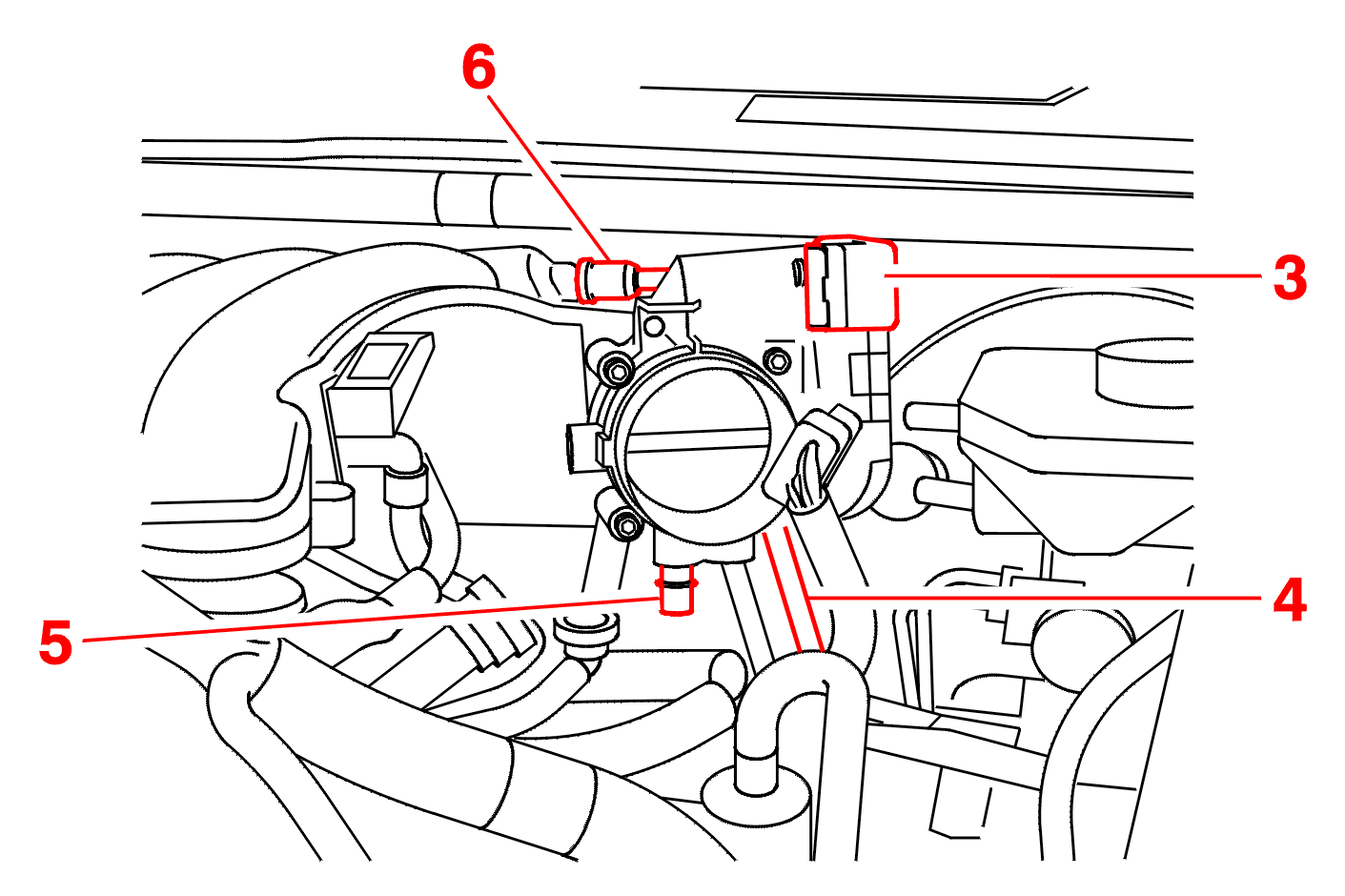 6
3
4
5