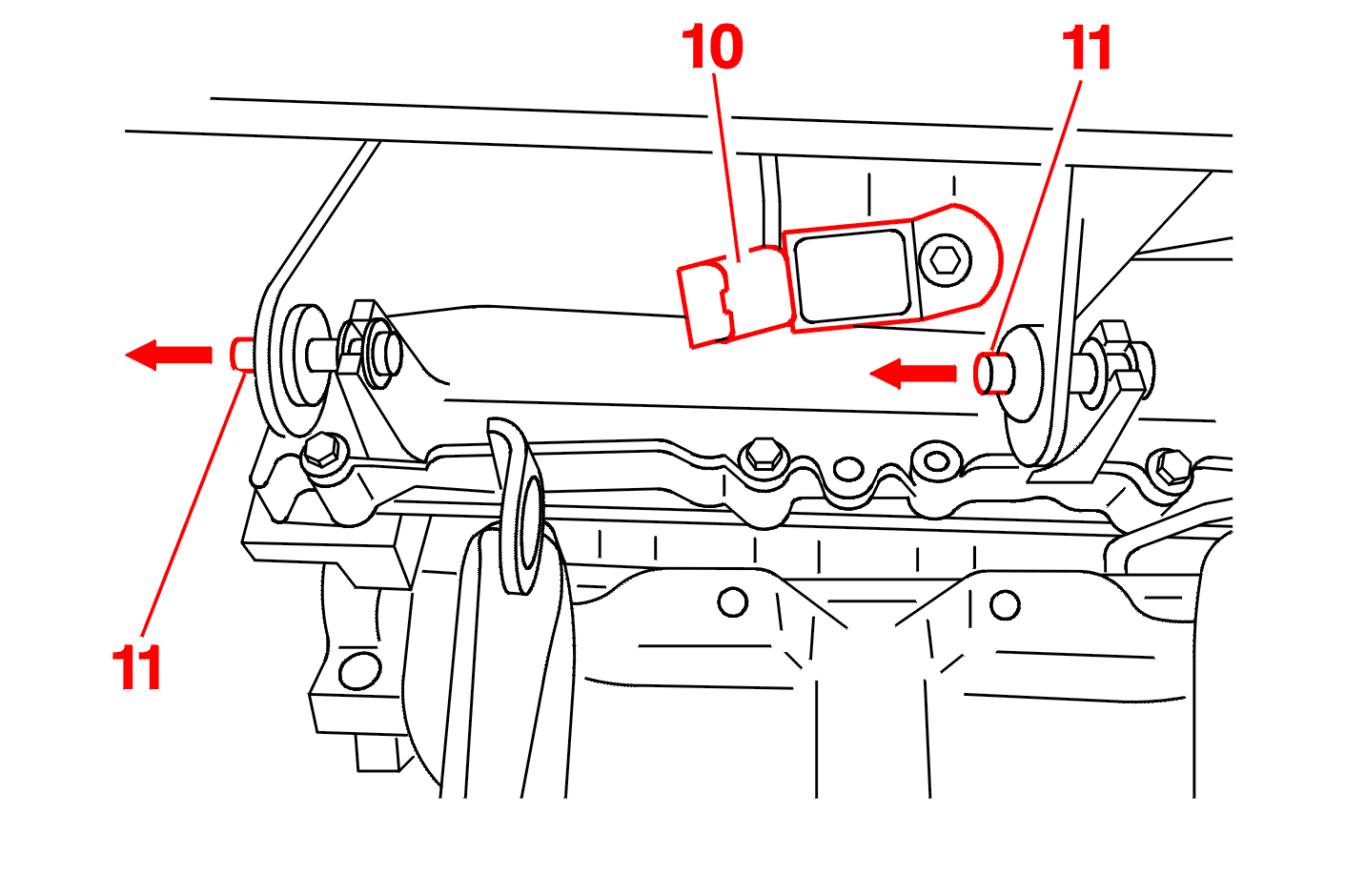 10
11
11