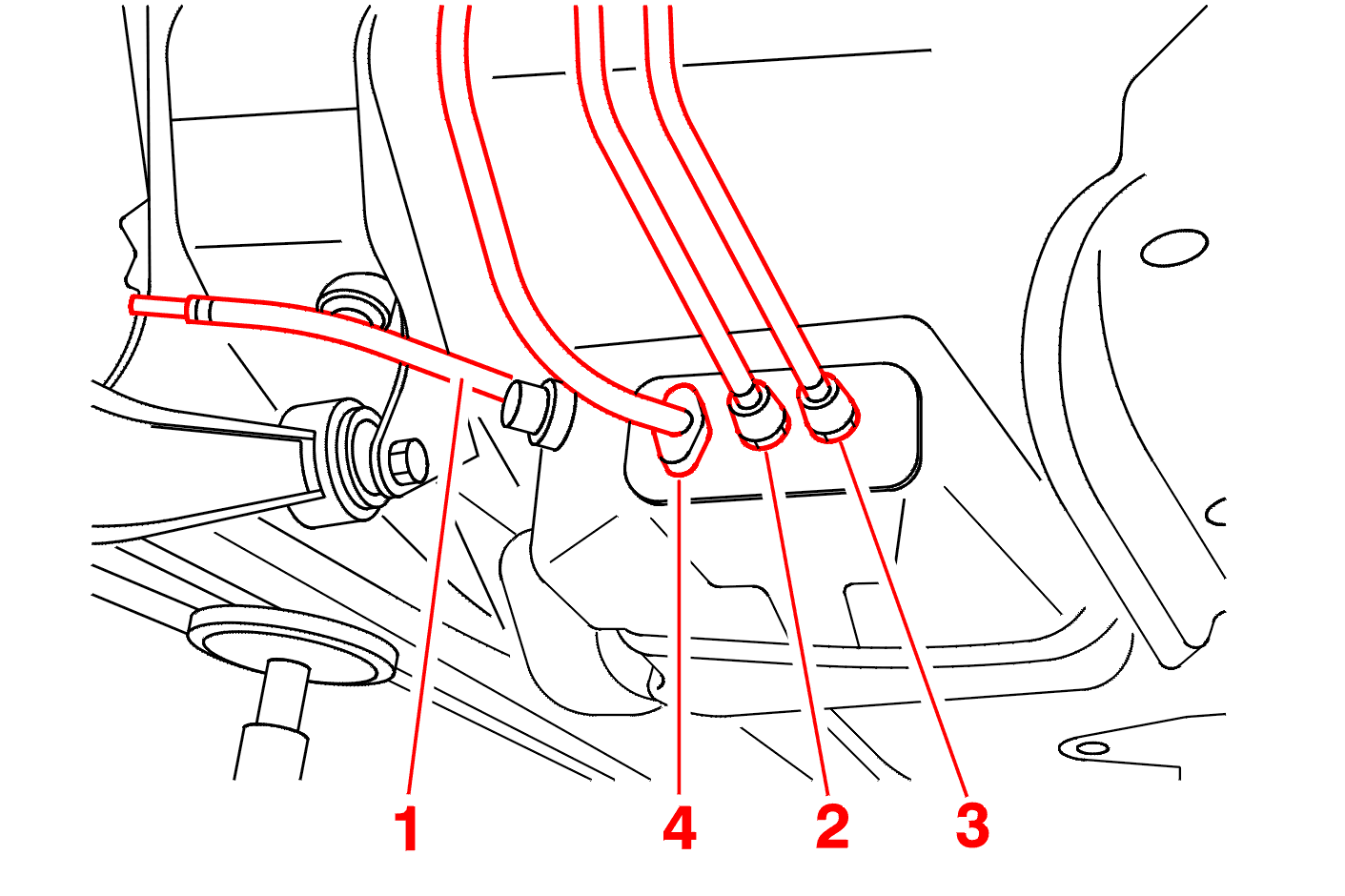 1 4 2 3