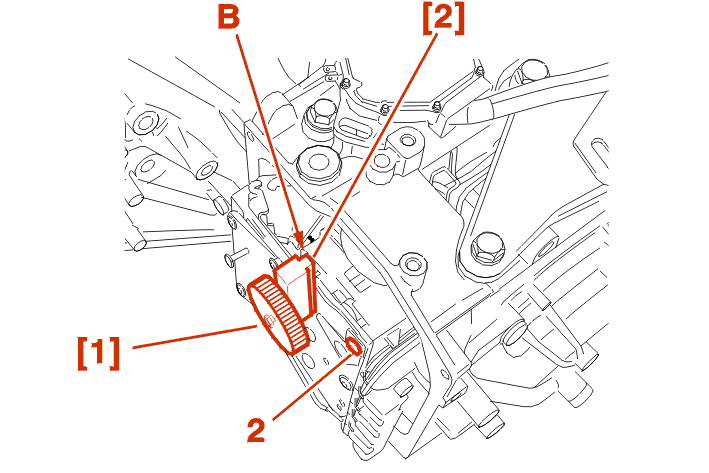 B
[2]
[1]
2