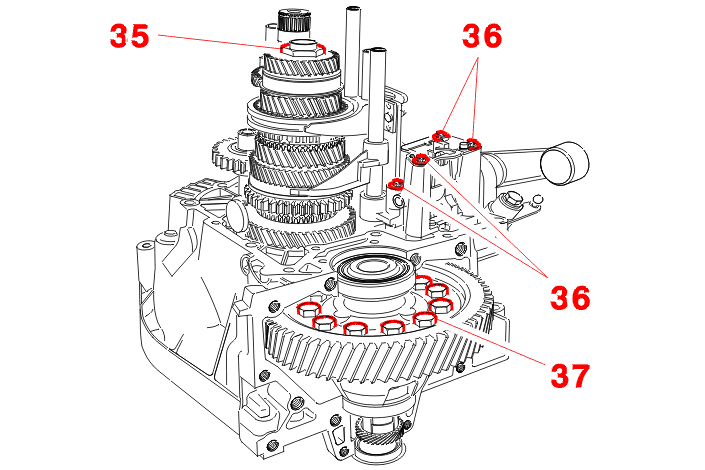 35
36
36
37