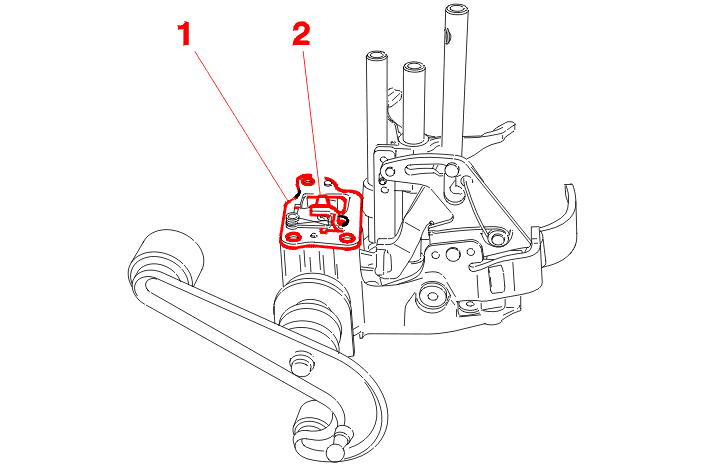 1
2