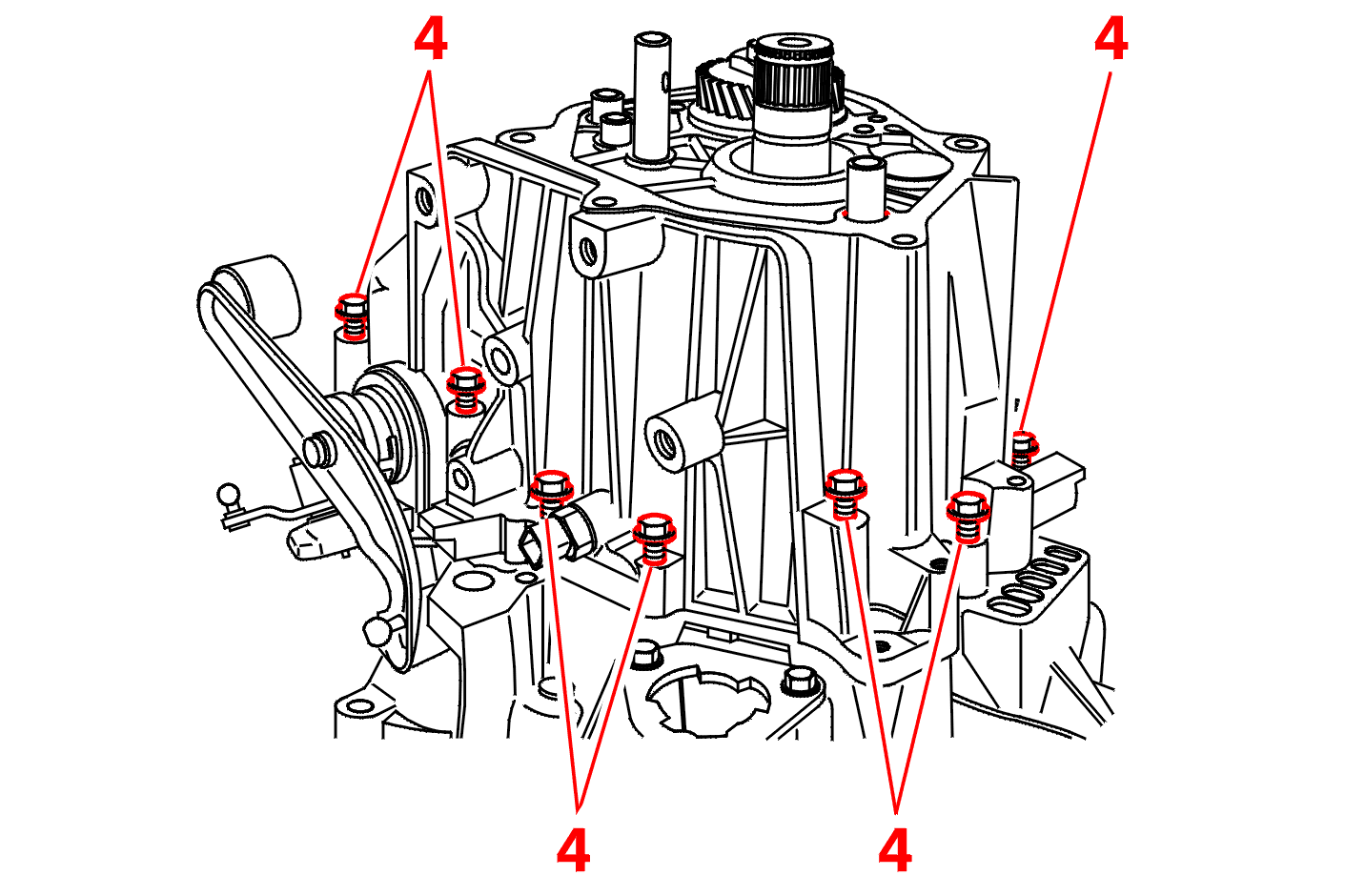 4
4
4
4