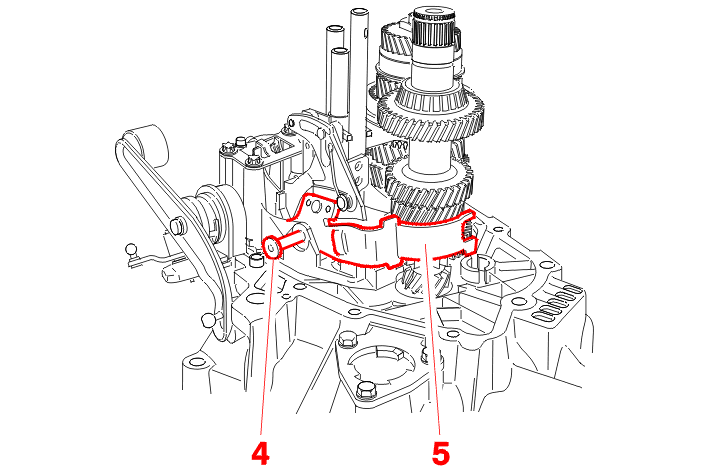 4
5