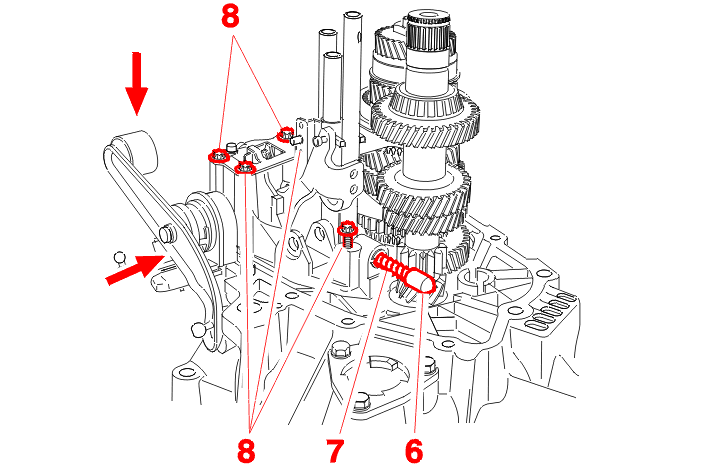 8

8
7
6