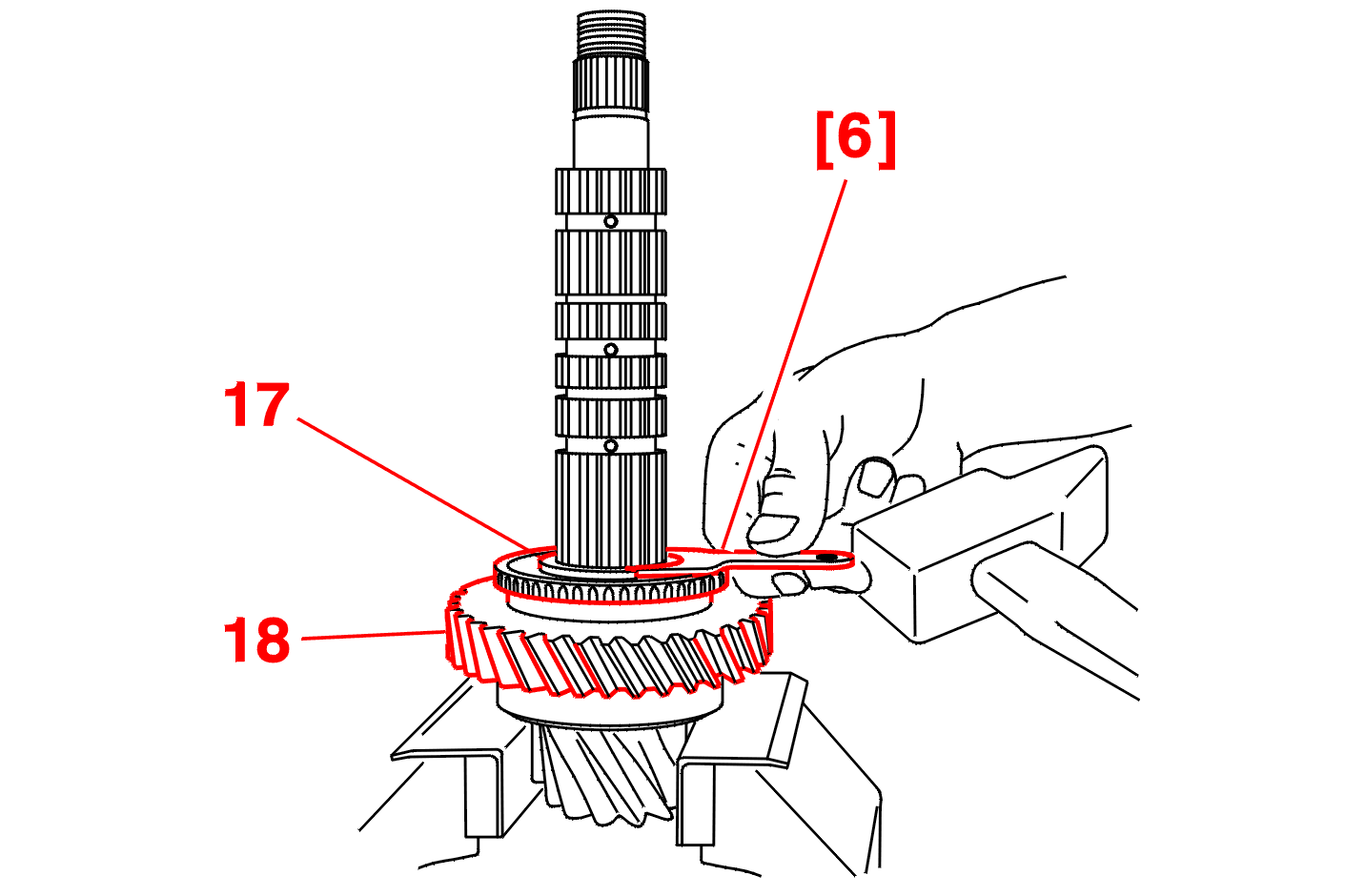 [6]

17

18