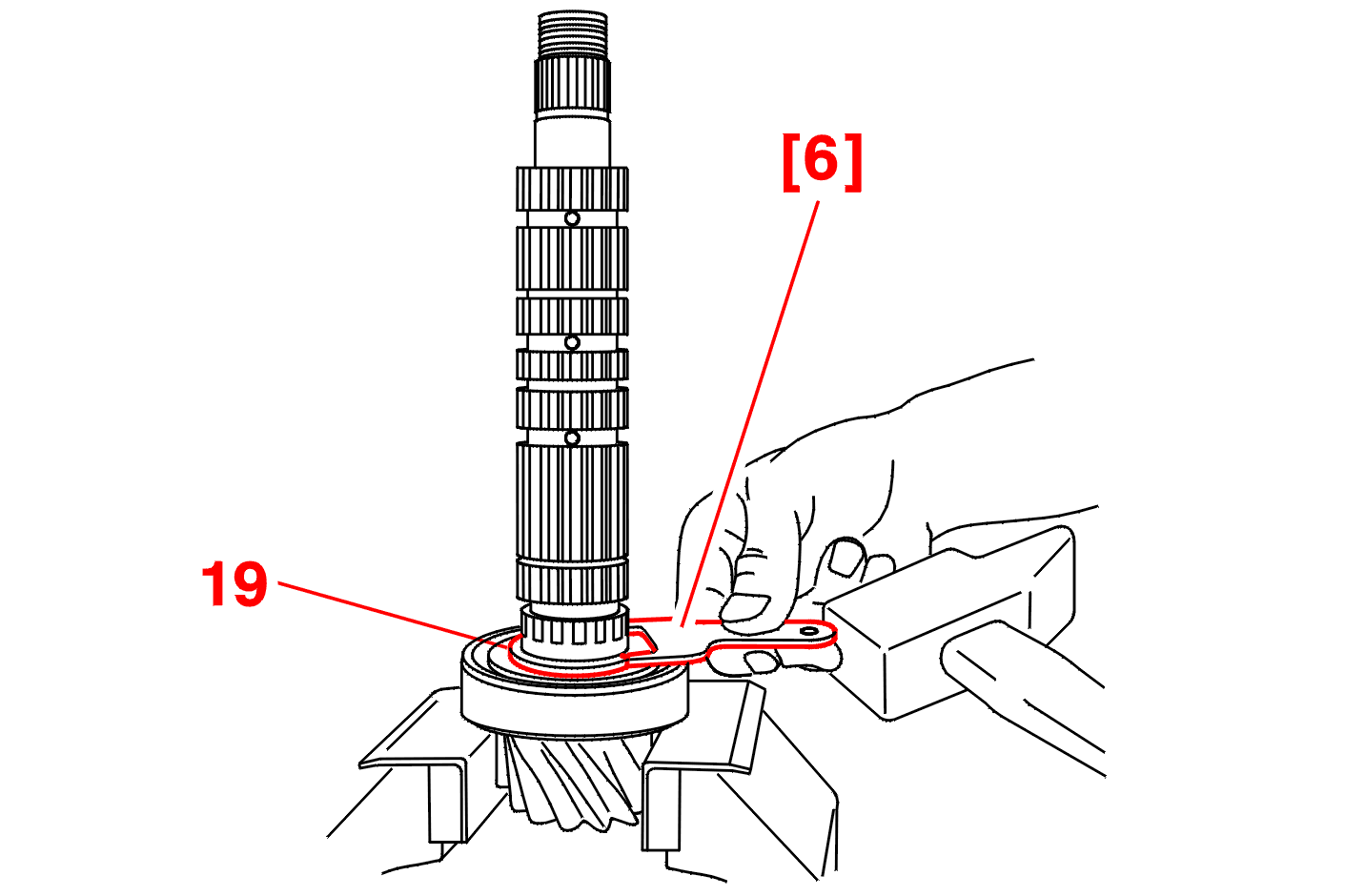 [6]
19