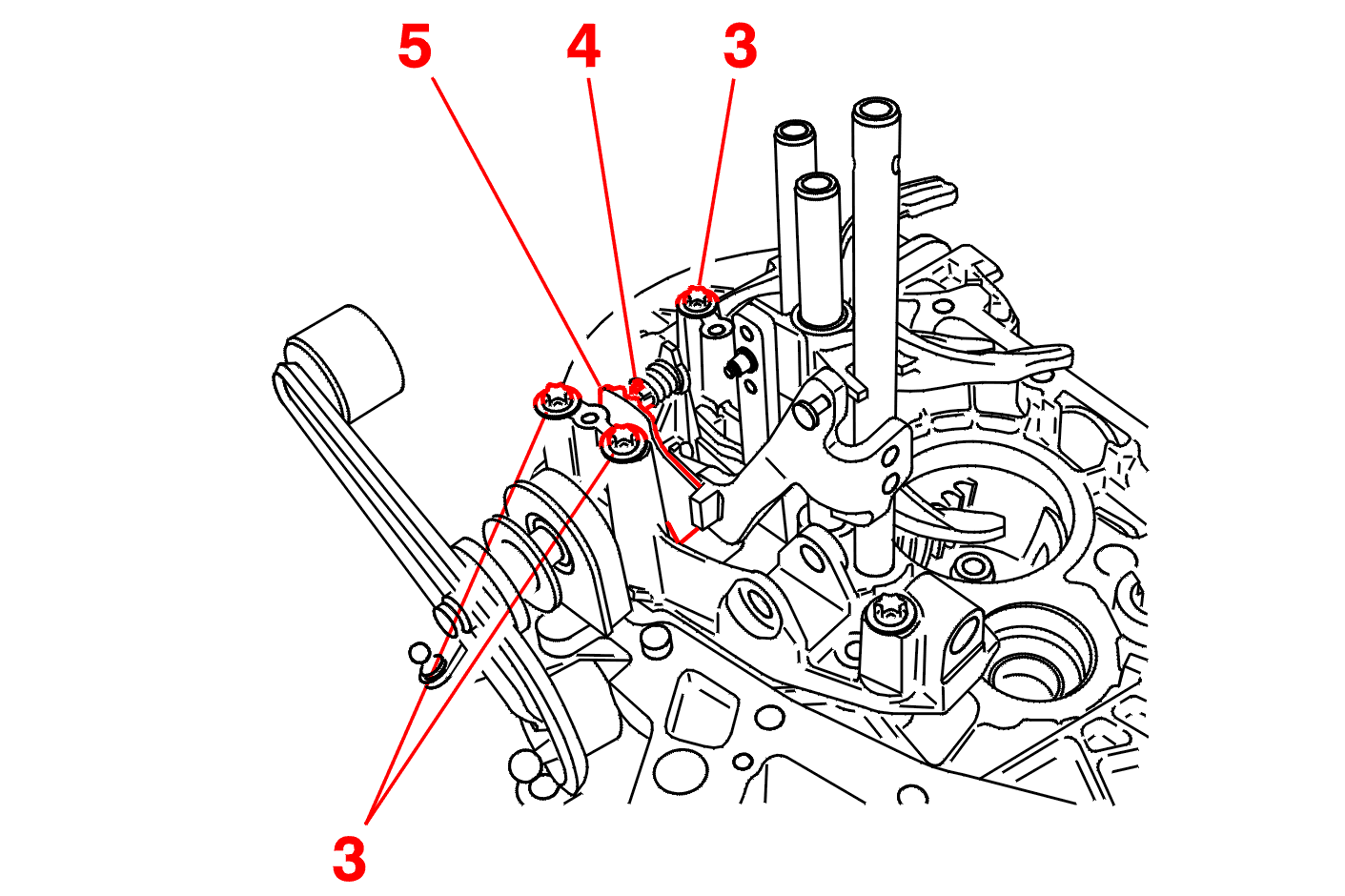 5
4
3
3