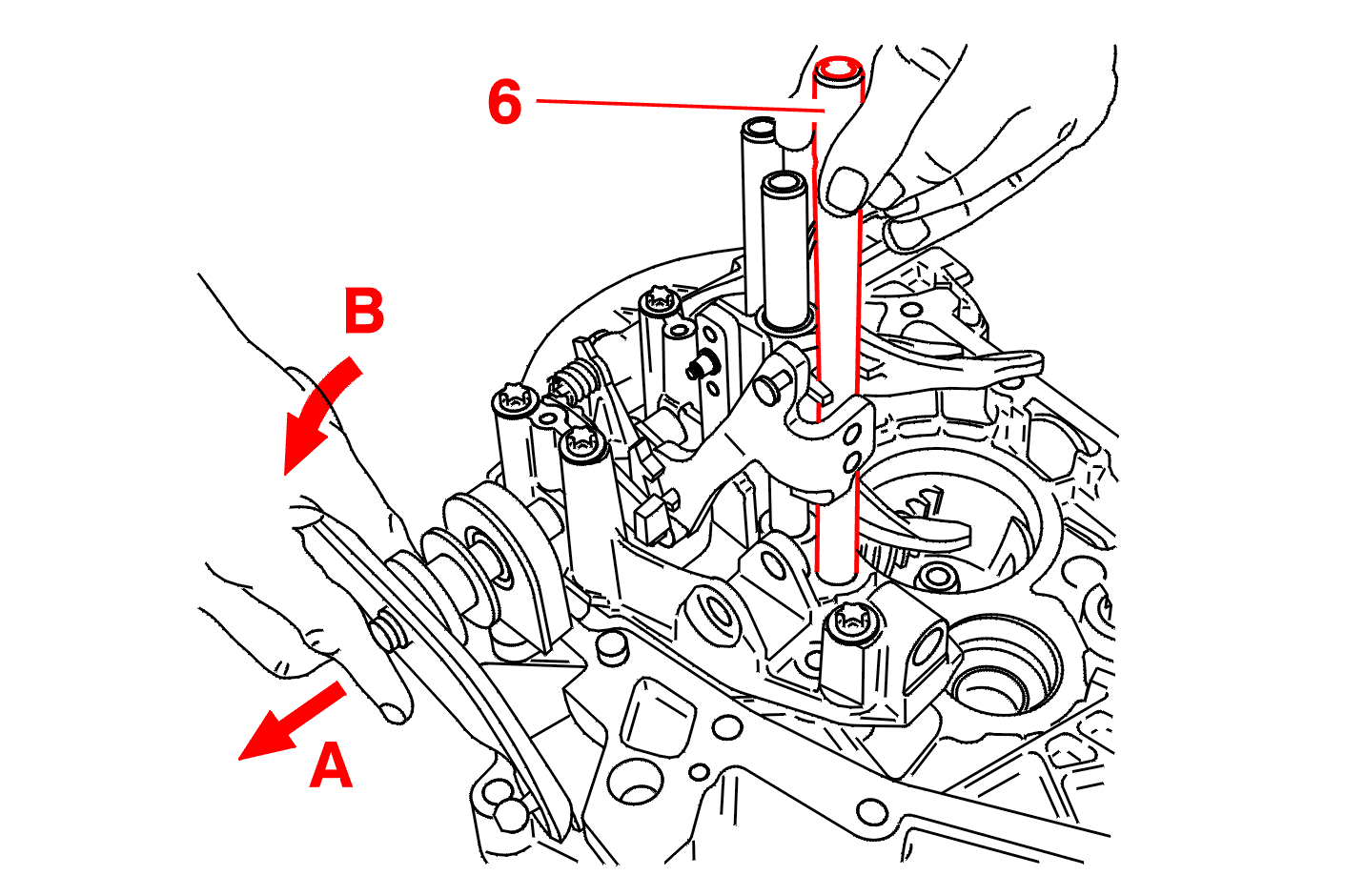 6
B
A