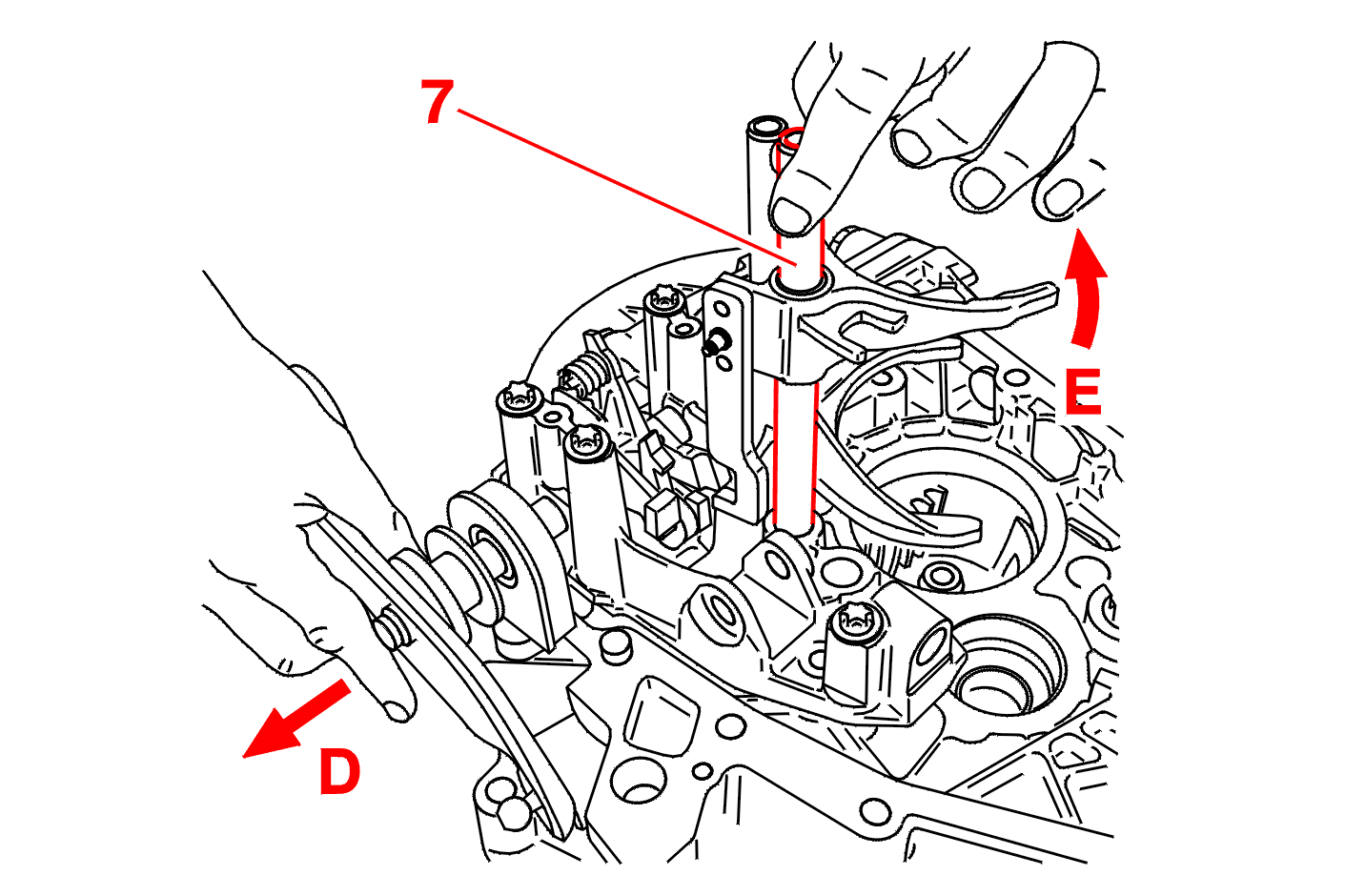 7
E
D