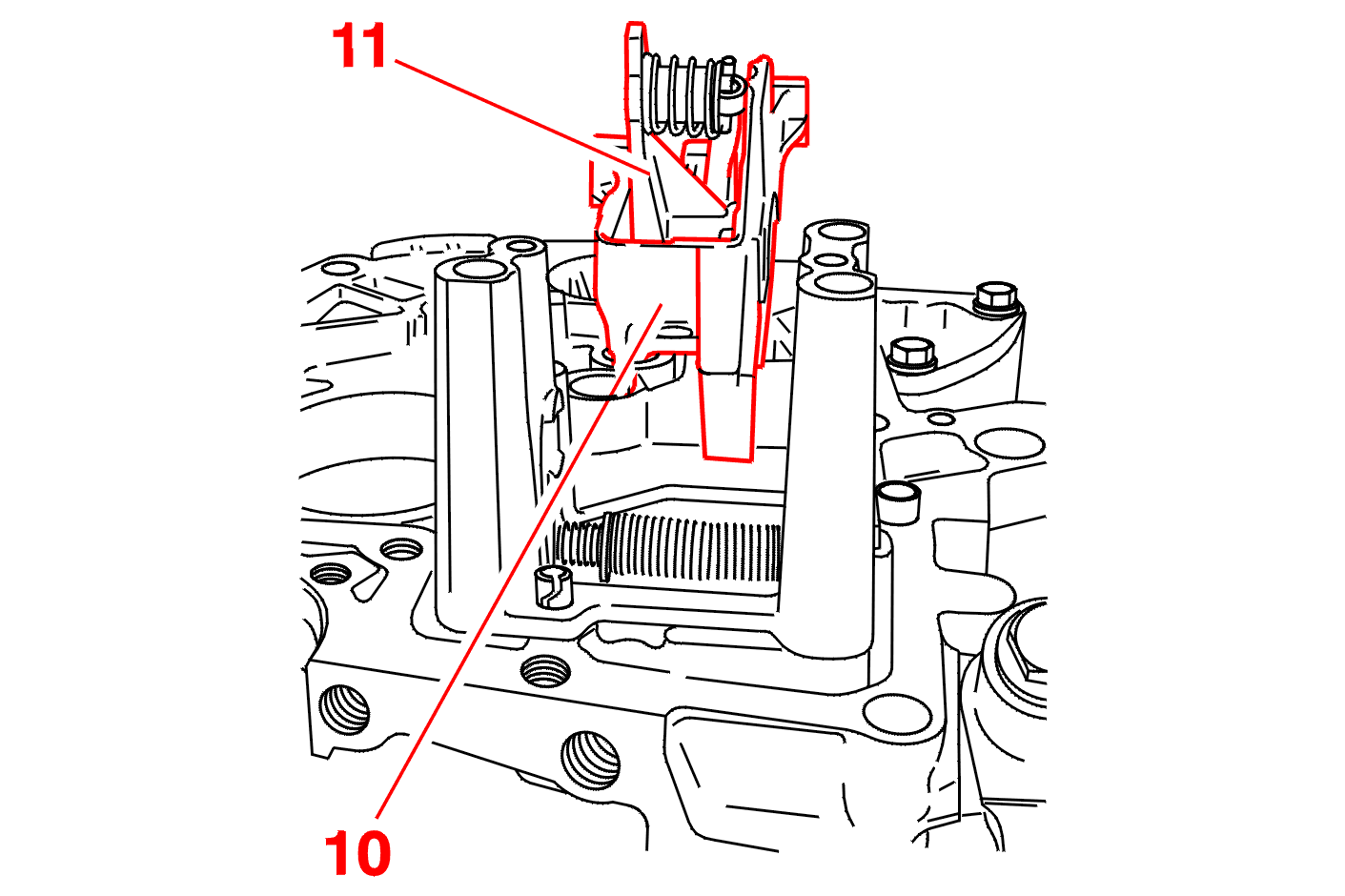 11

10