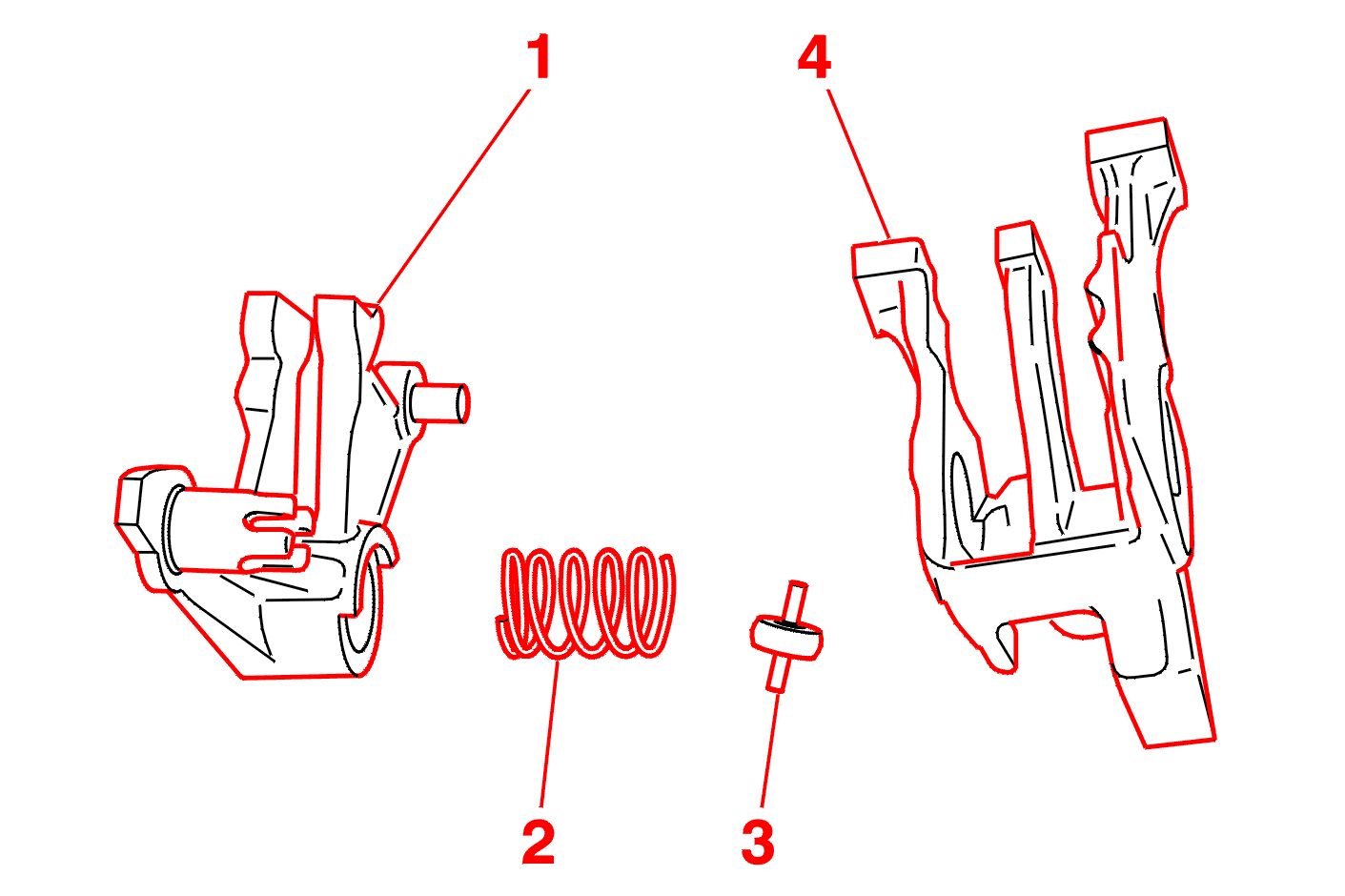 1
4
2
3