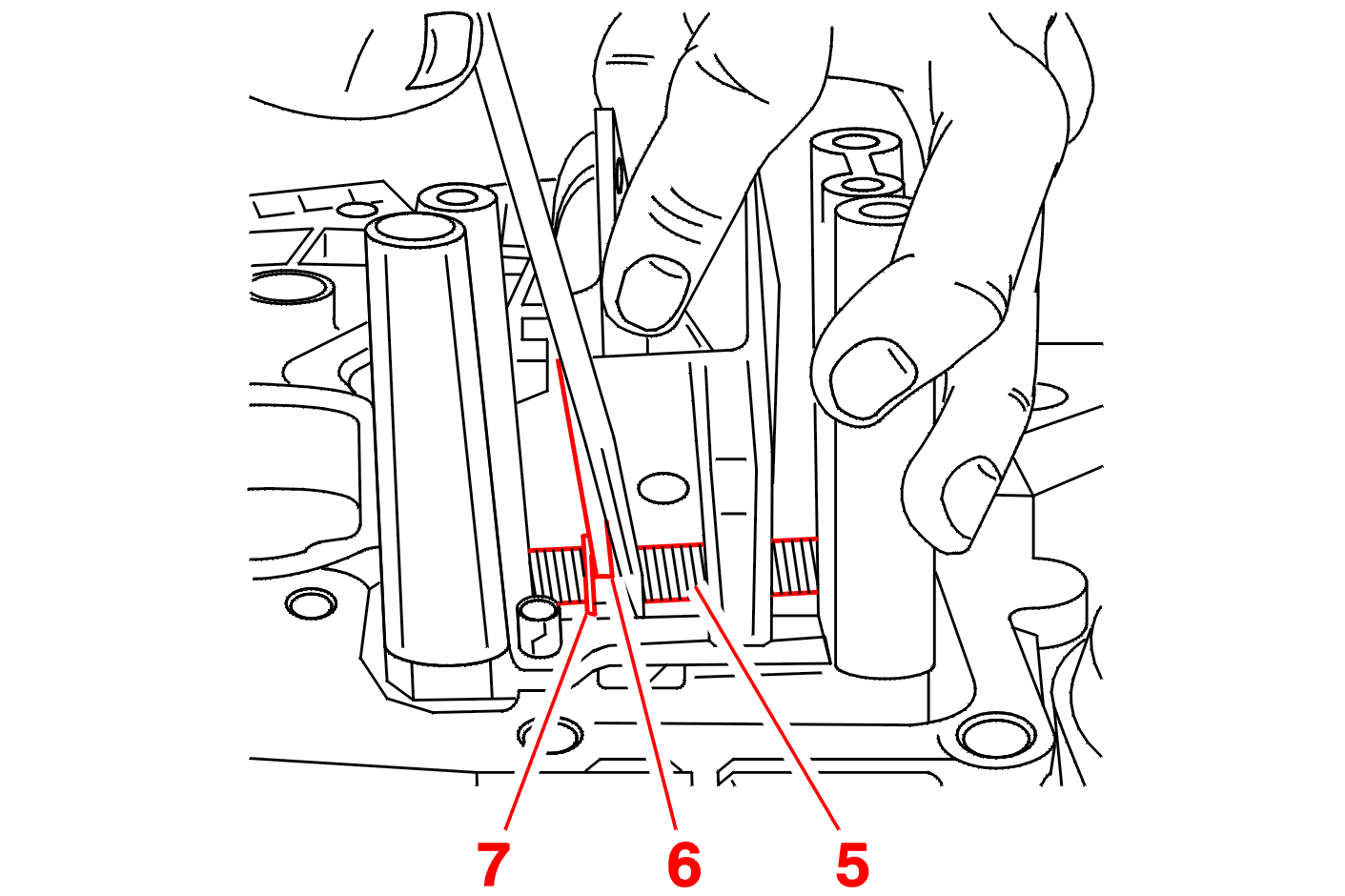 7 6 5