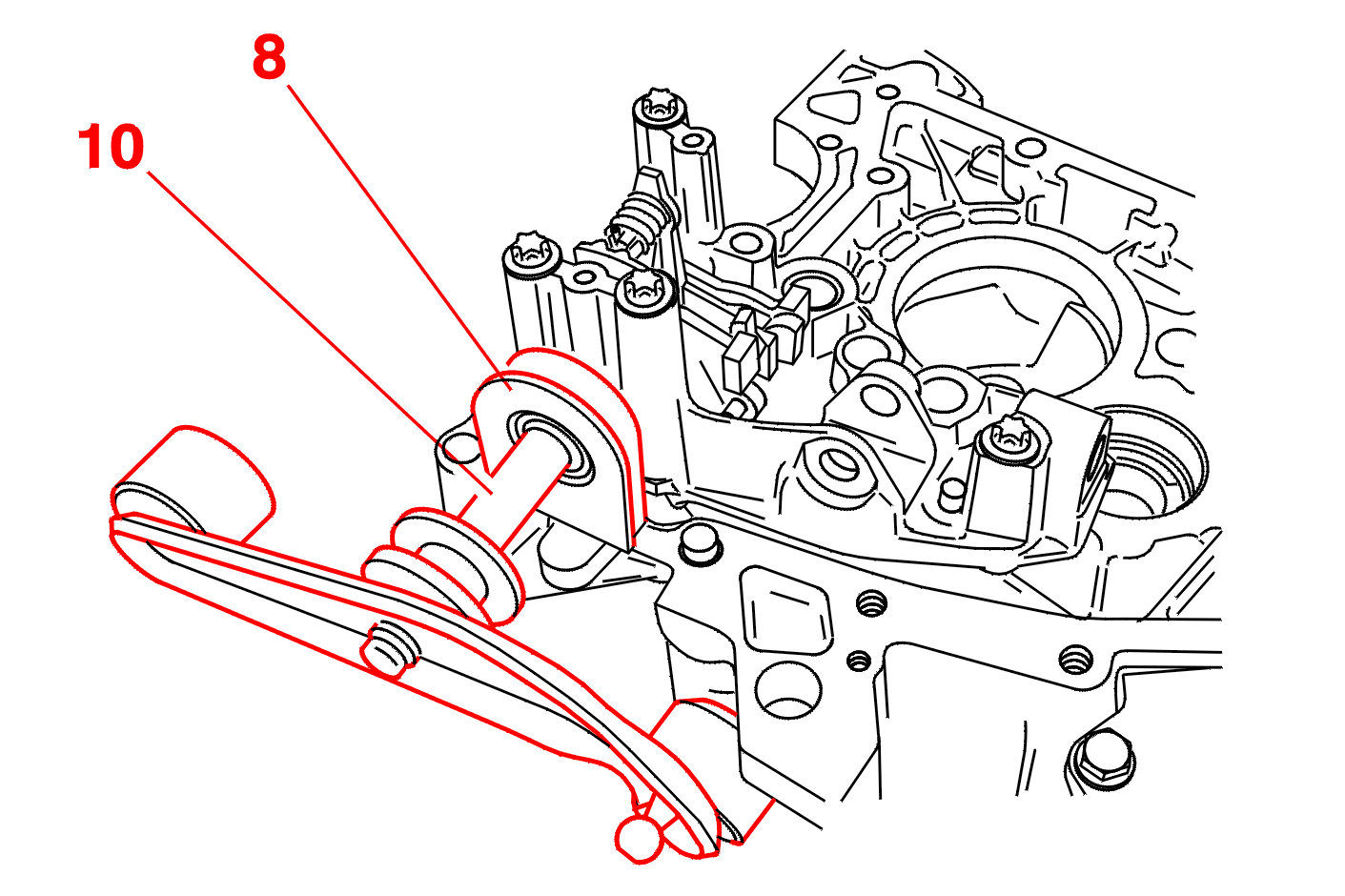 8
10