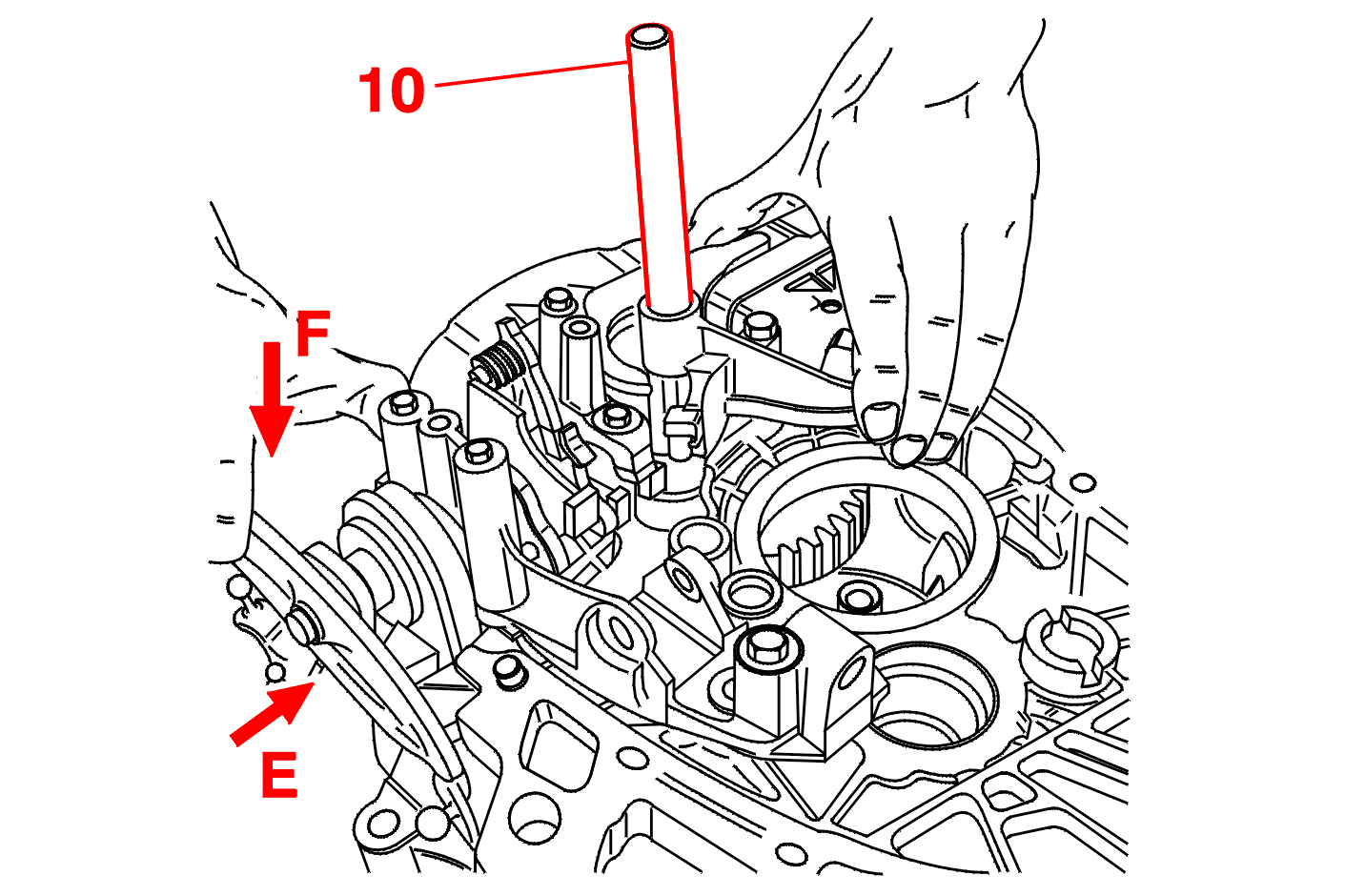 10
F
E