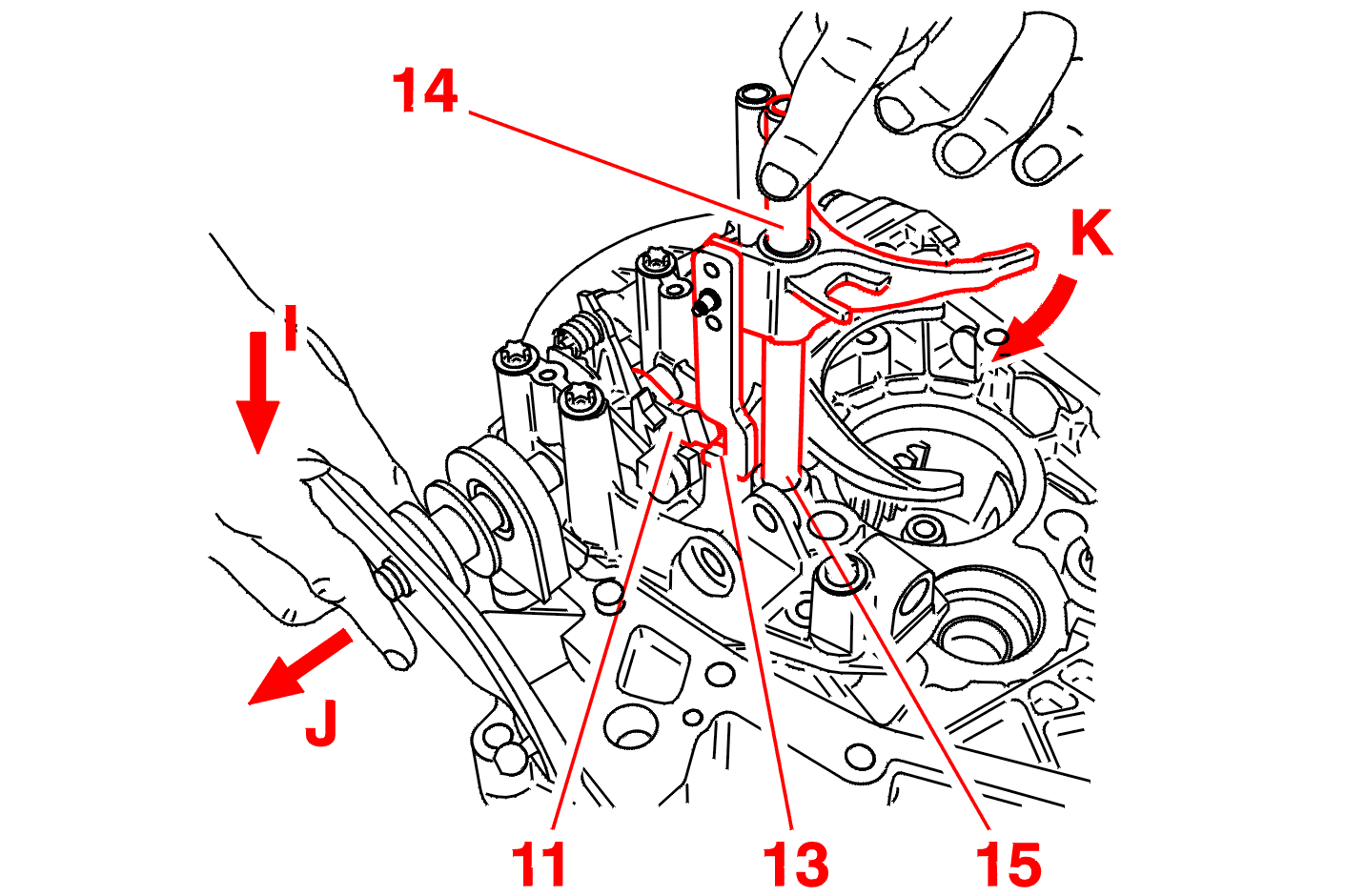 14
K
I
J
11
13
15