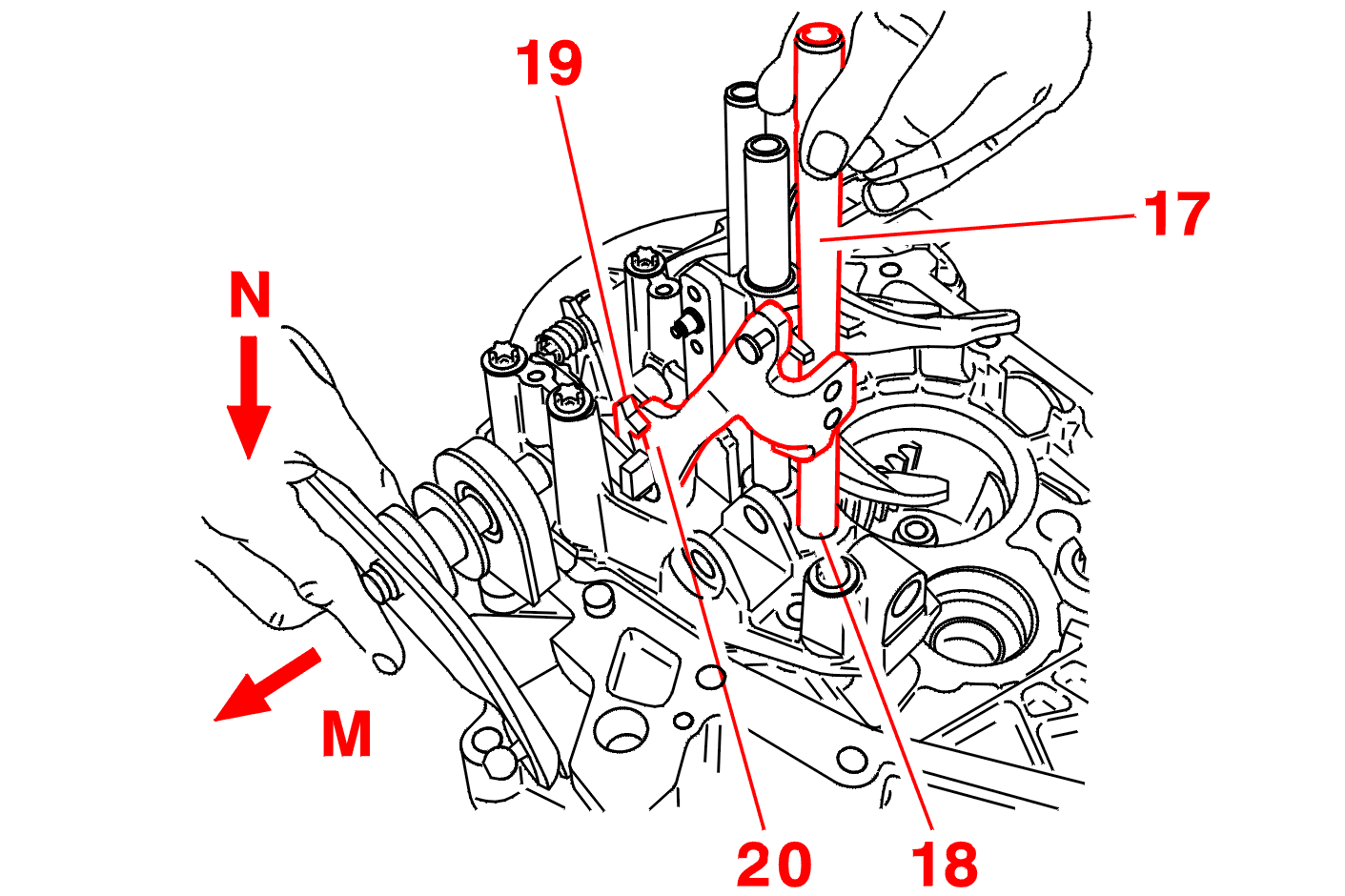 19
17
N
M
20
18