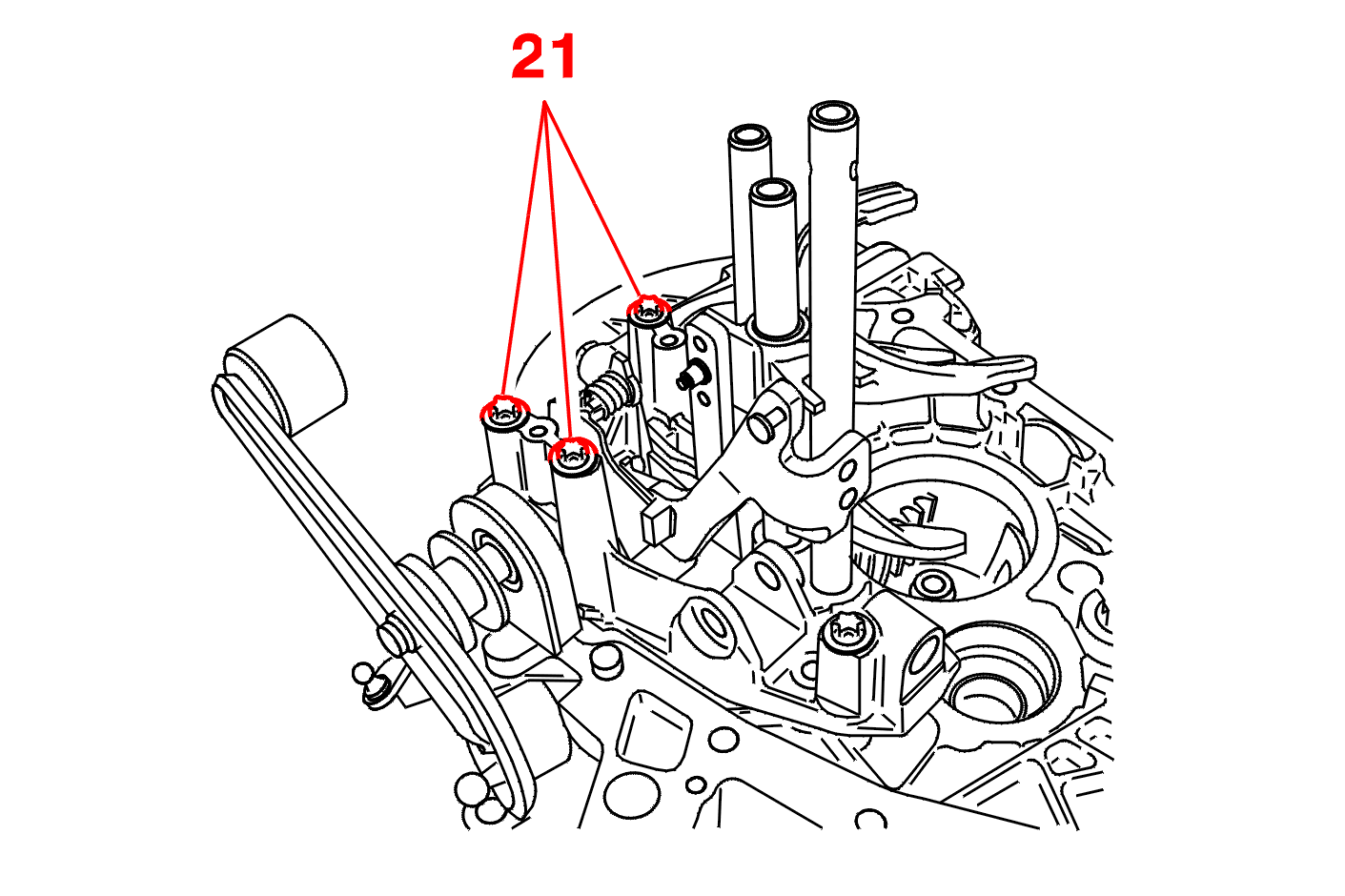 21