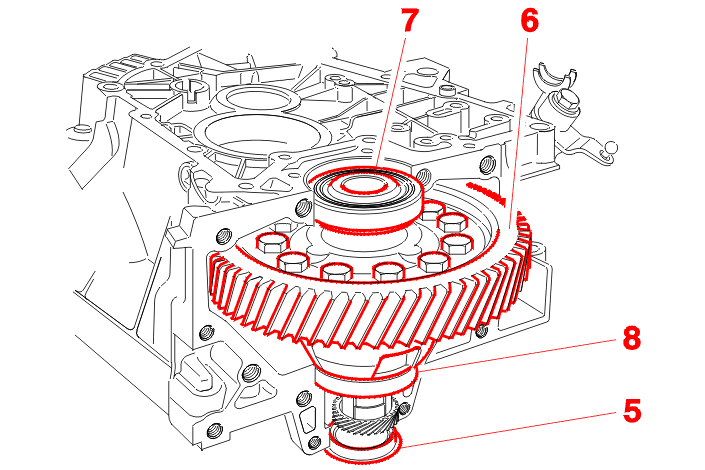 7
6
8
5