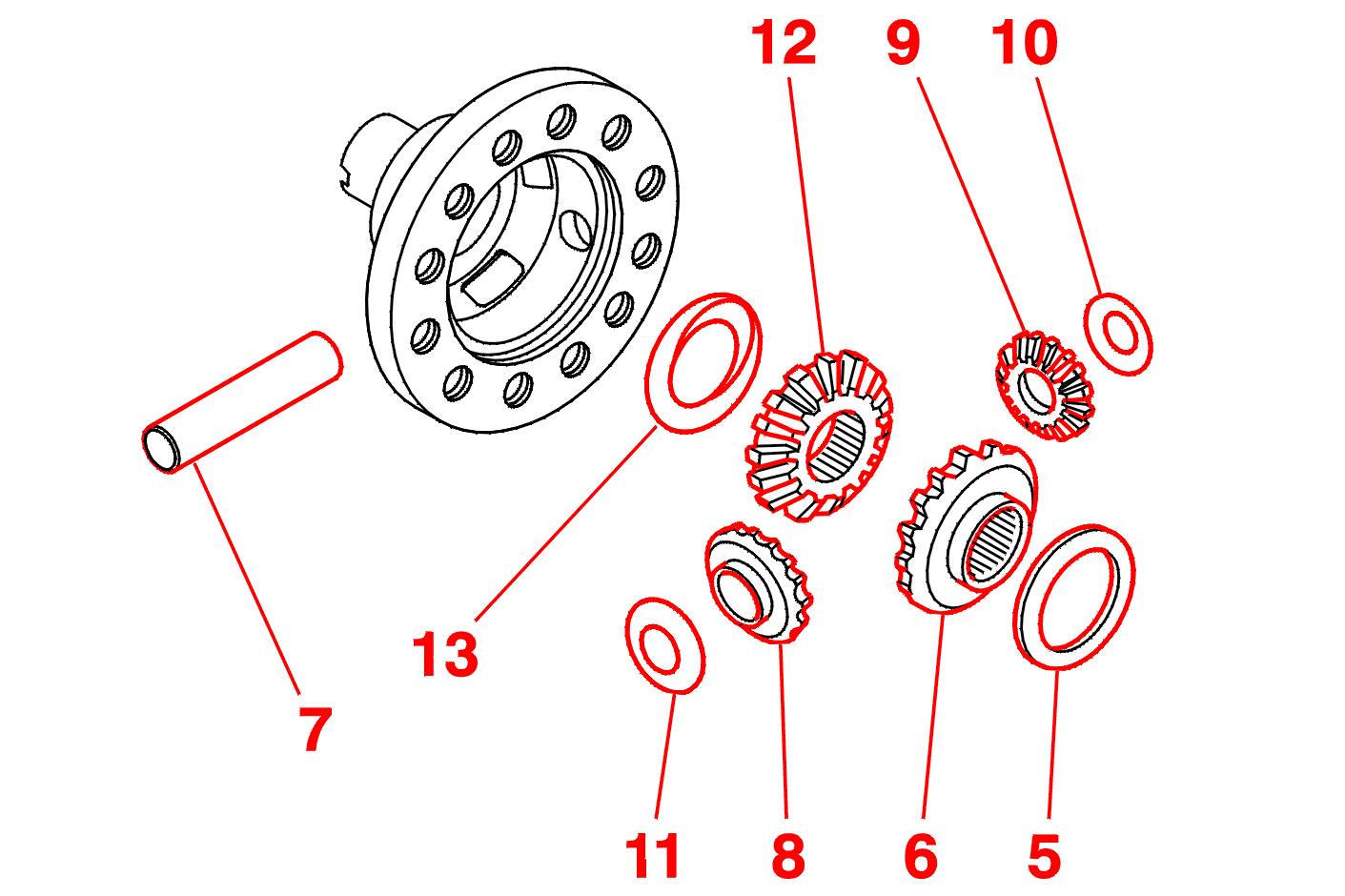 12
9
10
13
7
11
8
6
5